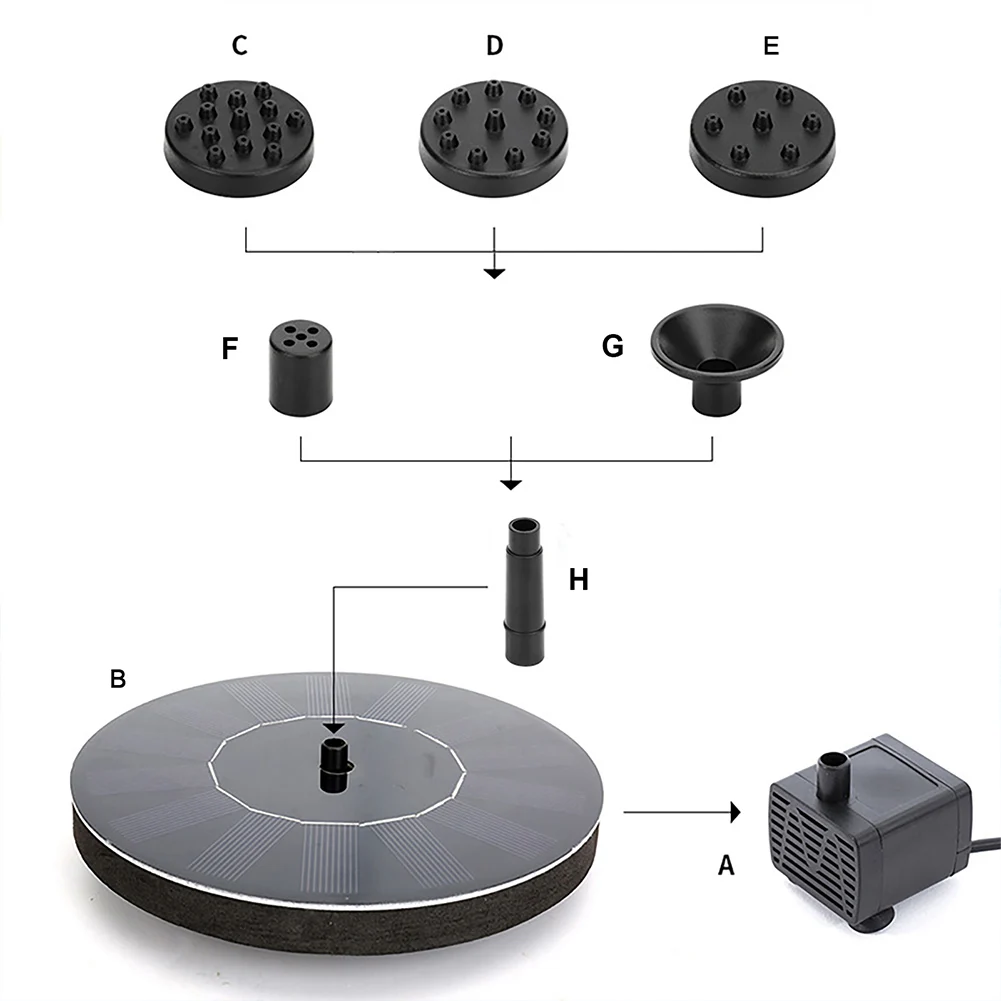 C D E

F G

H

B

A