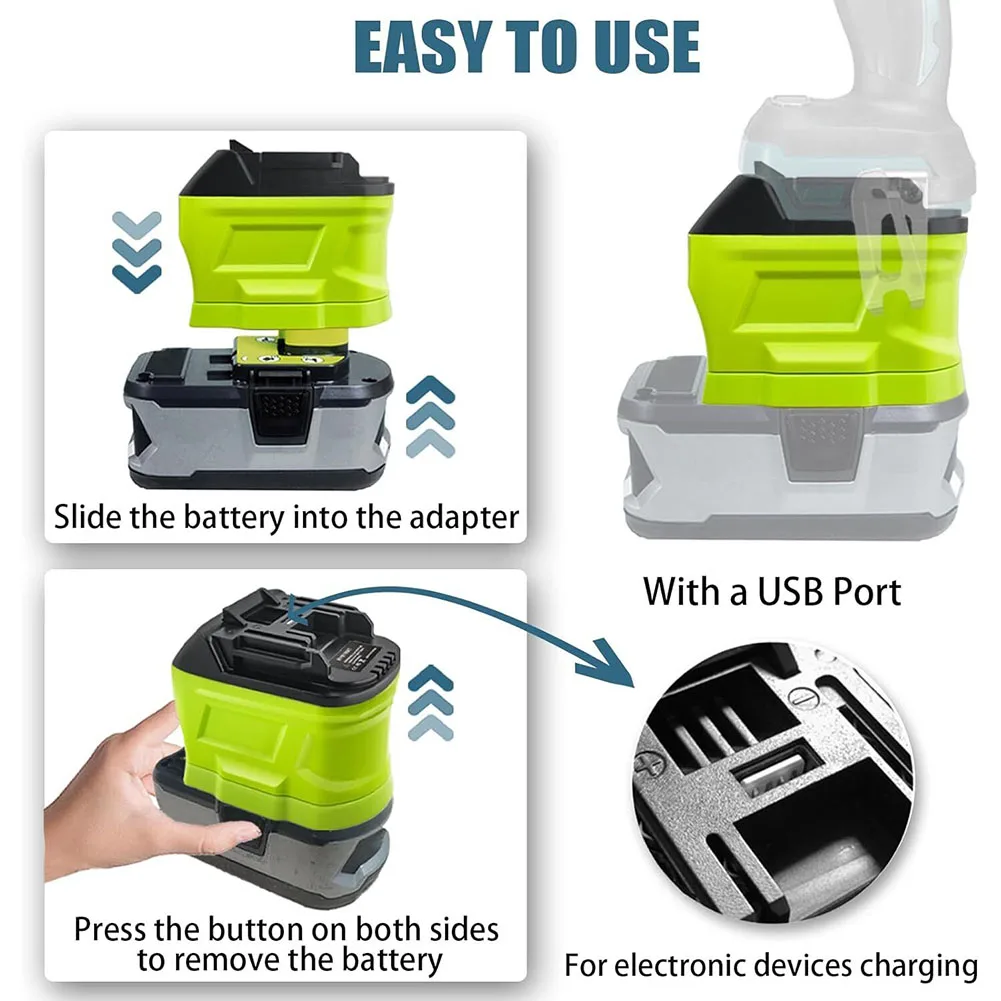 EASY TO USE

Slide the battery into the adapter

With a USB Port

Press the button on both sides to remove the battery

For electronic devices charging