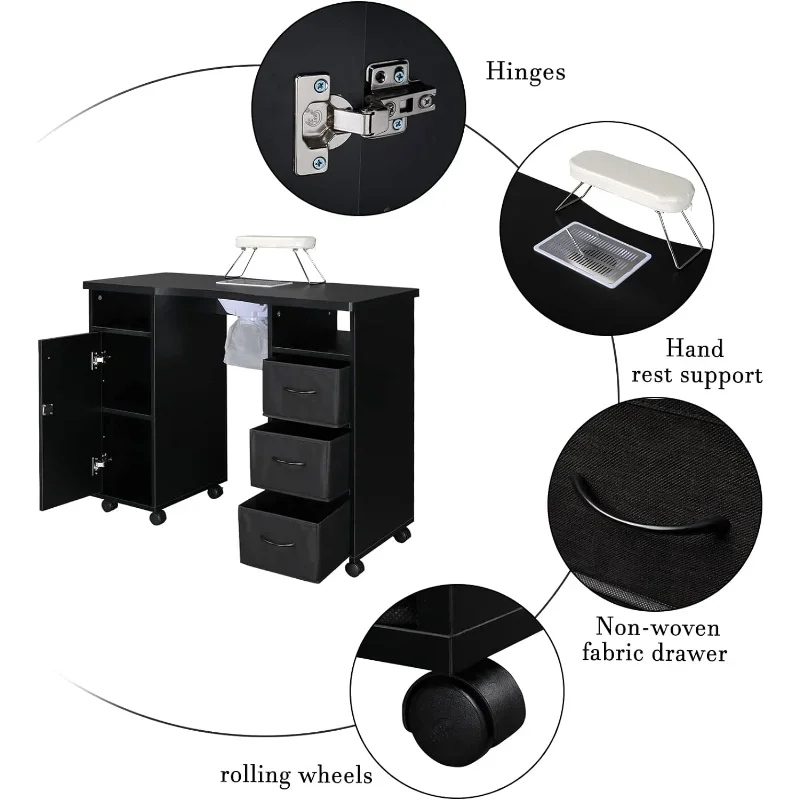 Hinges

Hand rest support

Non-woven fabric drawer

rolling wheels