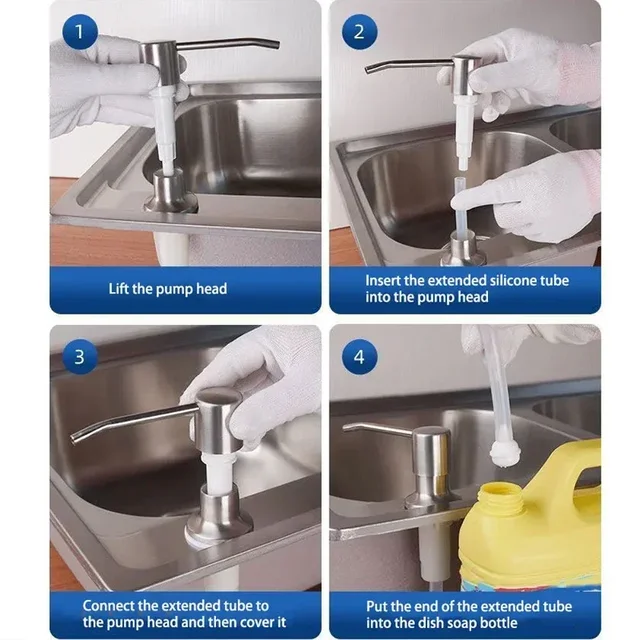 1

Lift the pump head

2

Insert the extended silicone tube into the pump head

3

Connect the extended tube to the pump head and then cover it

4

Put the end of the extended tube into the dish soap bottle