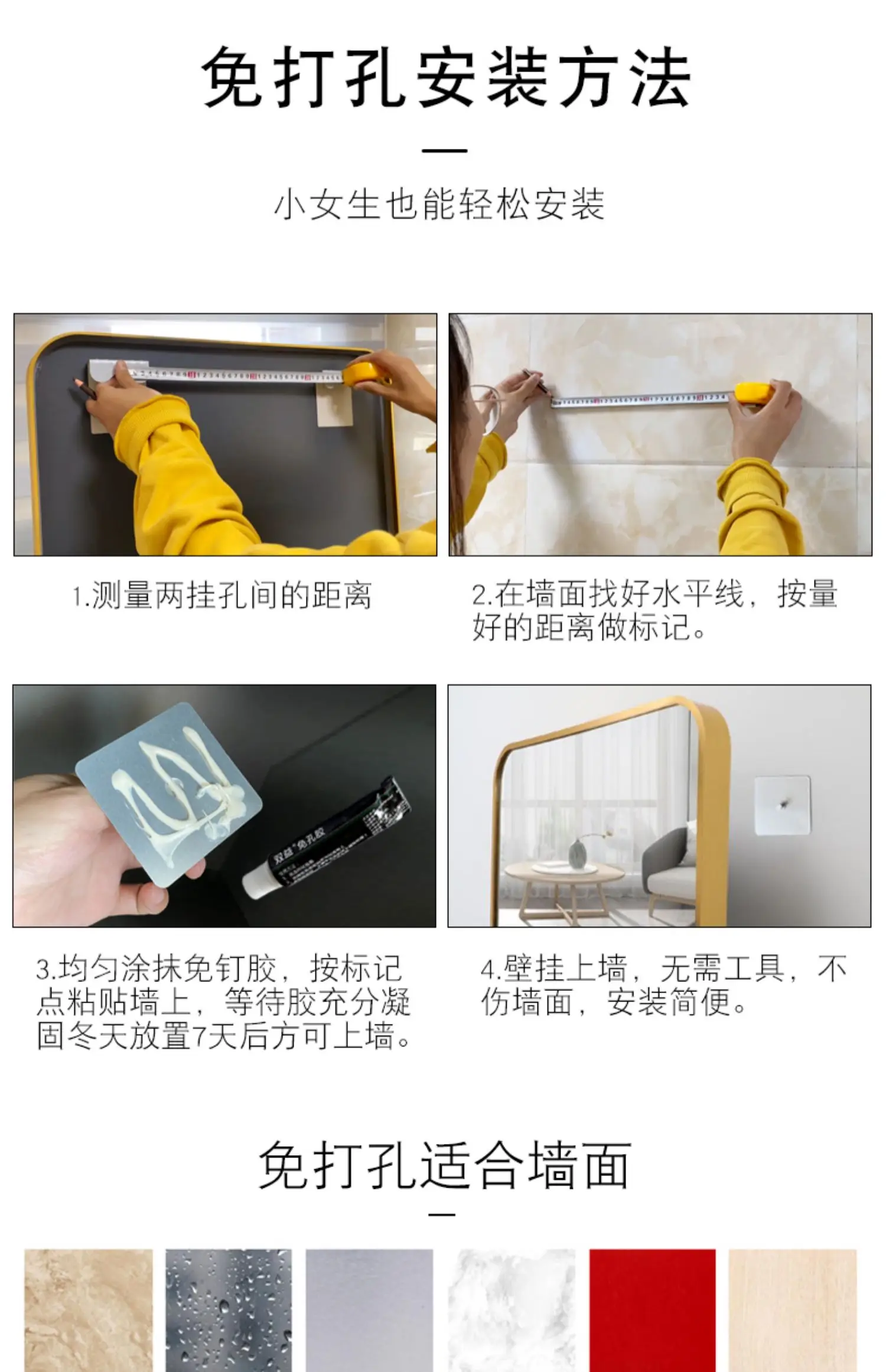 免打孔安装方法

小女生也能轻松安装

1.测量两挂孔间的距离

2.在墙面找好水平线，按量好的距离做标记。

双益 免孔胶

3.均匀涂抹免钉胶，按标记点粘贴墙上，等待胶充分凝固冬天放置7天后方可上墙。

4.壁挂上墙，无需工具，不伤墙面，安装简便。

免打孔适合墙面