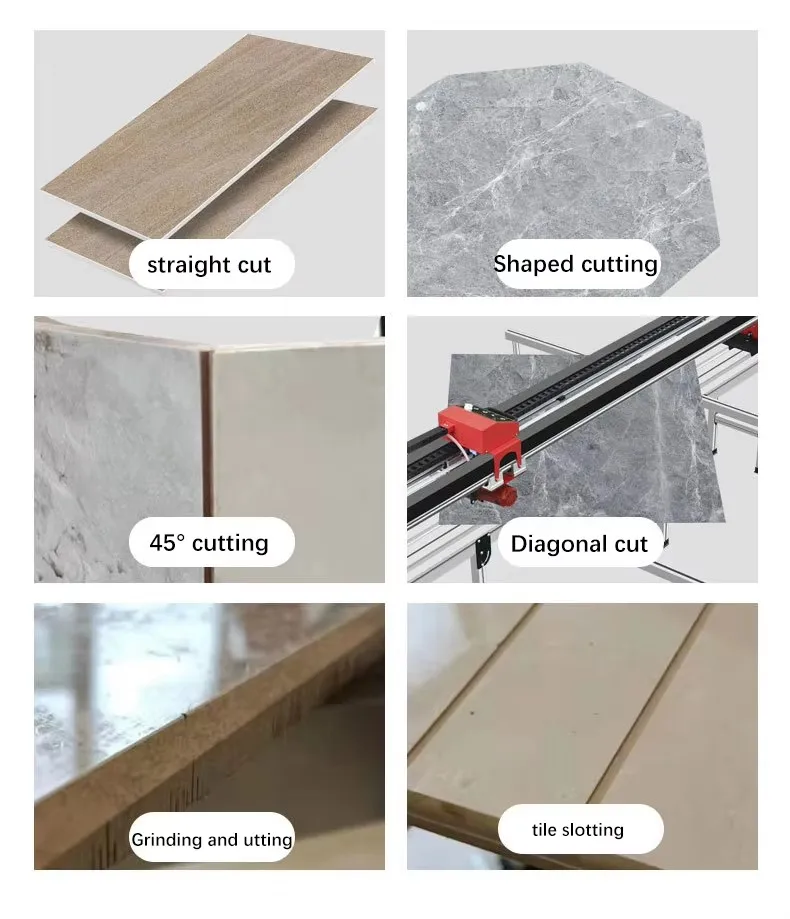 straight cut

Shaped cutting

45° cutting

Diagonal cut

Grinding and utting

tile slotting