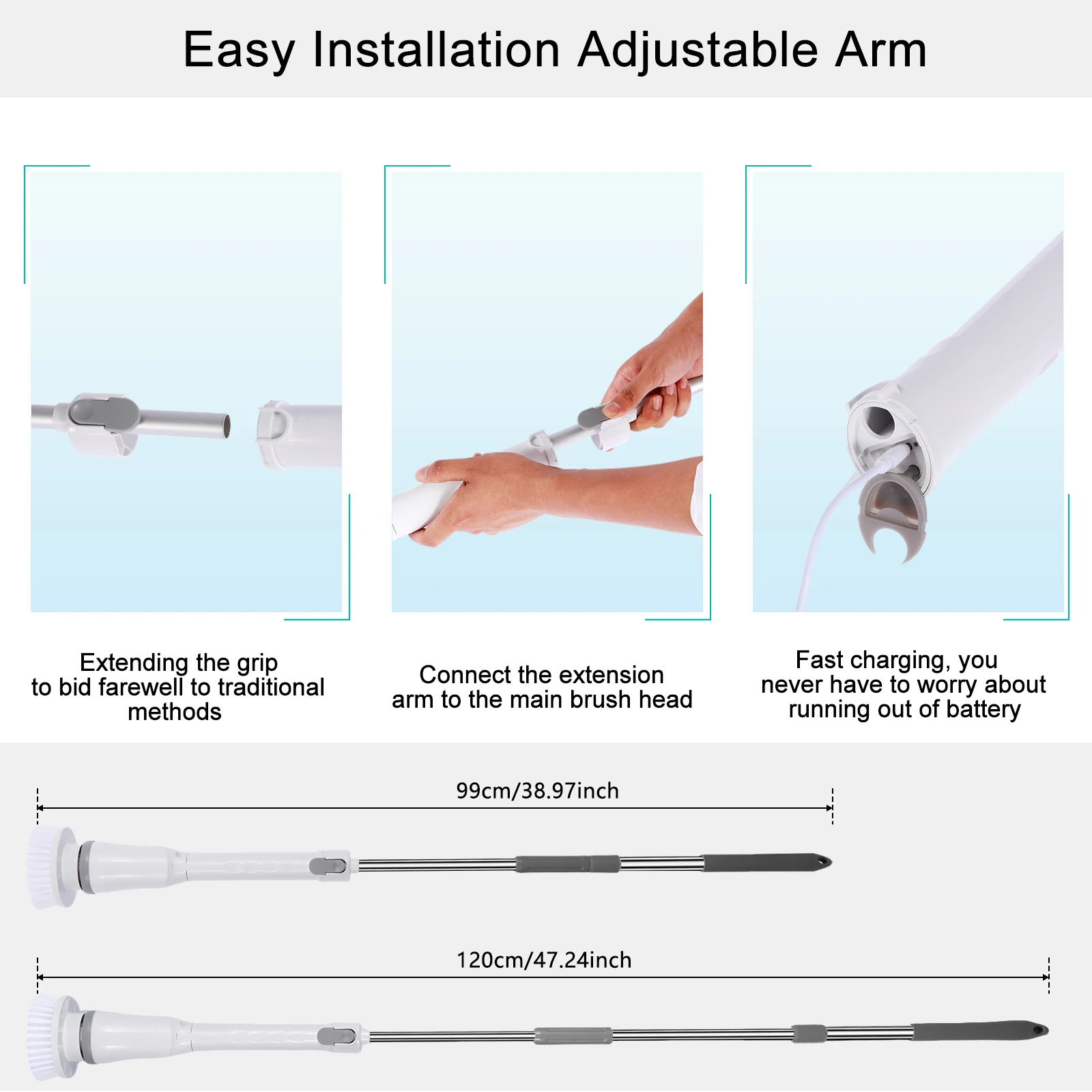 Easy Installation Adjustable Arm

Extending the grip to bid farewell to traditional methods

Connect the extension arm to the main brush head

Fast charging, you never have to worry about running out of battery

99cm/38.97inch

120cm/47.24inch