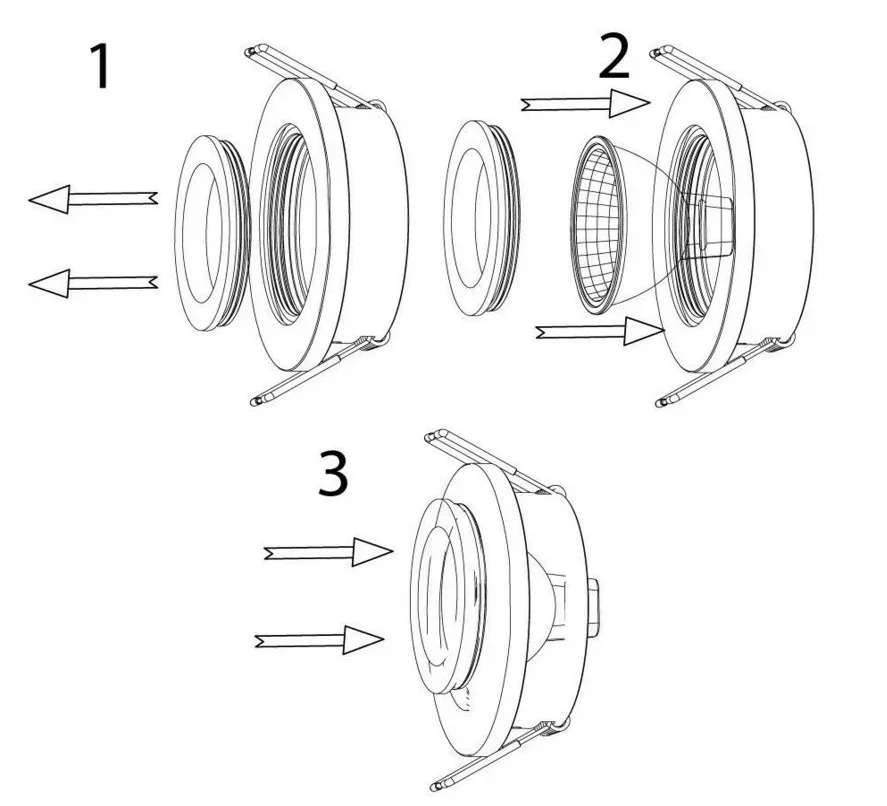 1

2

3