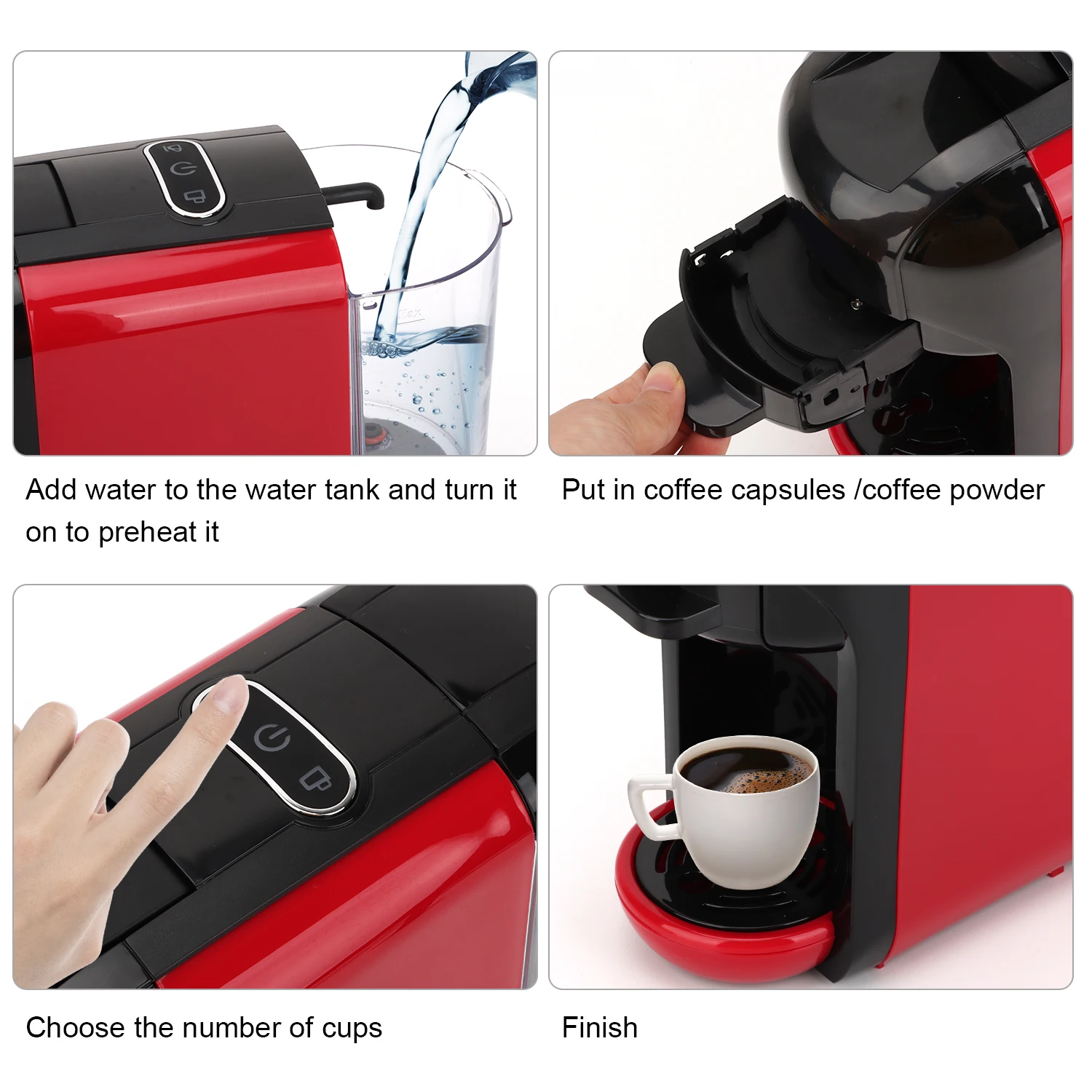 Max

Add water to the water tank and turn it on to preheat it

Put in coffee capsules /coffee powder

Choose the number of cups

Finish