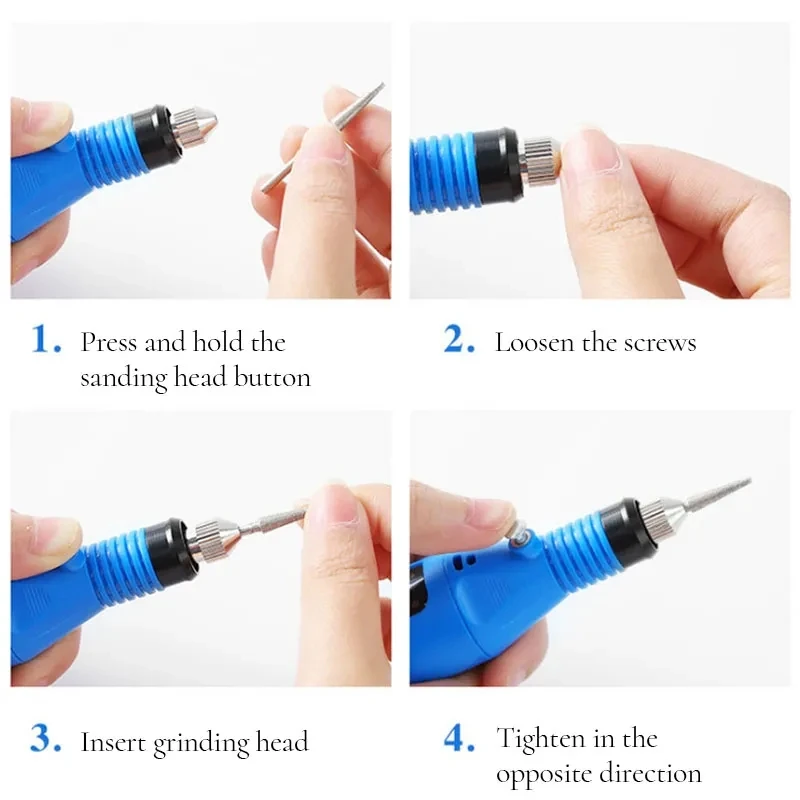 1. Press and hold the sanding head button

2. Loosen the screws

3. Insert grinding head

4. Tighten in the opposite direction