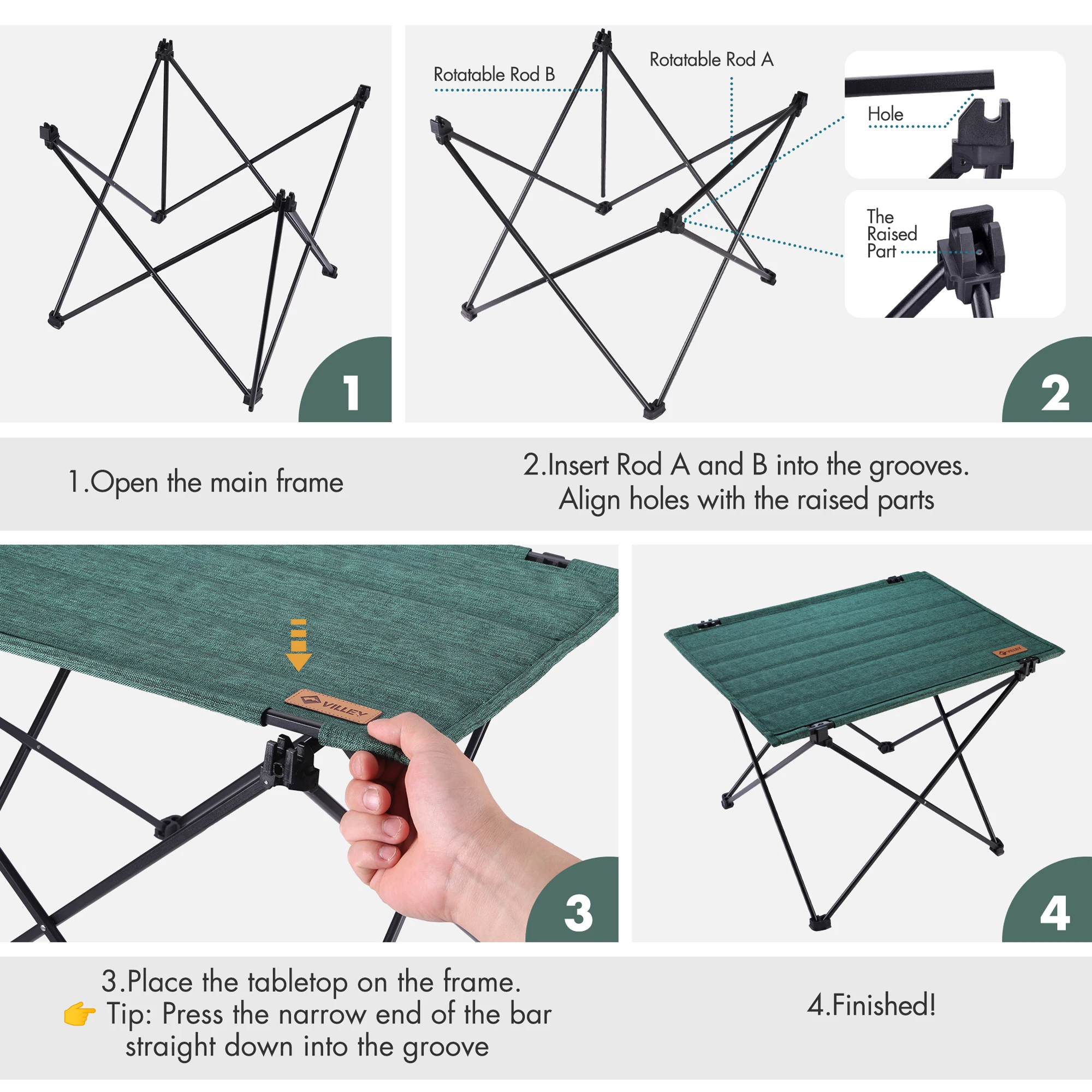 1

Rotatable Rod B

Rotatable Rod A

Hole

The Raised Part

2

1.Open the main frame

2.Insert Rod A and B into the grooves. Align holes with the raised parts

VILLEY

3

VILLEY

4

3.Place the tabletop on the frame.
👉 Tip: Press the narrow end of the bar straight down into the groove

4.Finished!