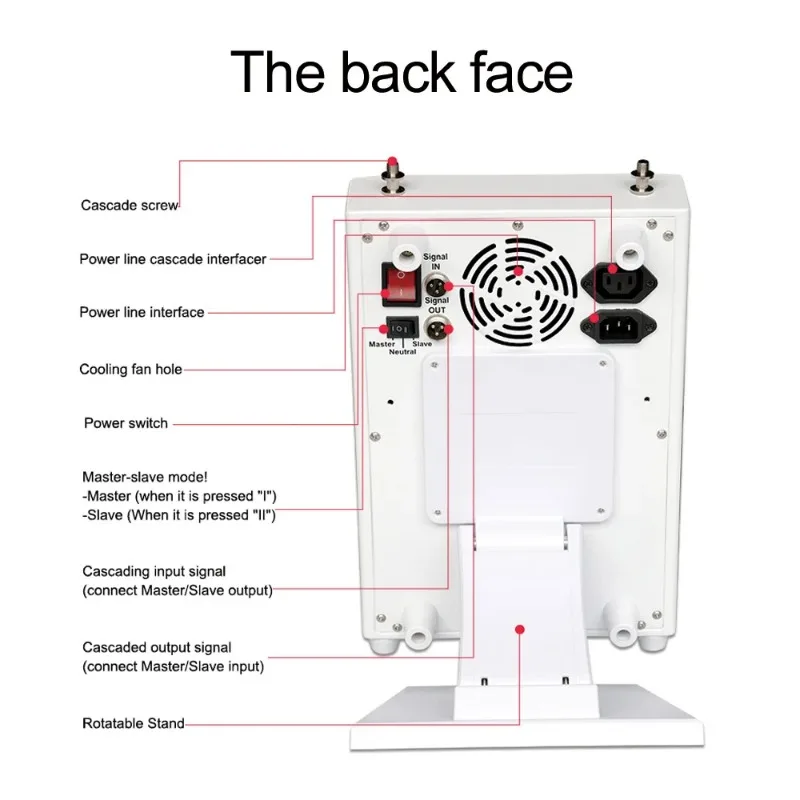 The back face

Cascade screw

Power line cascade interfacer

Power line interface

Cooling fan hole

Power switch

Master-slave mode!
-Master (when it is pressed "I")
-Slave (When it is pressed "II")

Cascading input signal
(connect Master/Slave output)

Cascaded output signal
(connect Master/Slave input)

Rotatable Stand

Signal IN

Signal OUT

Master

Neutral

Slave