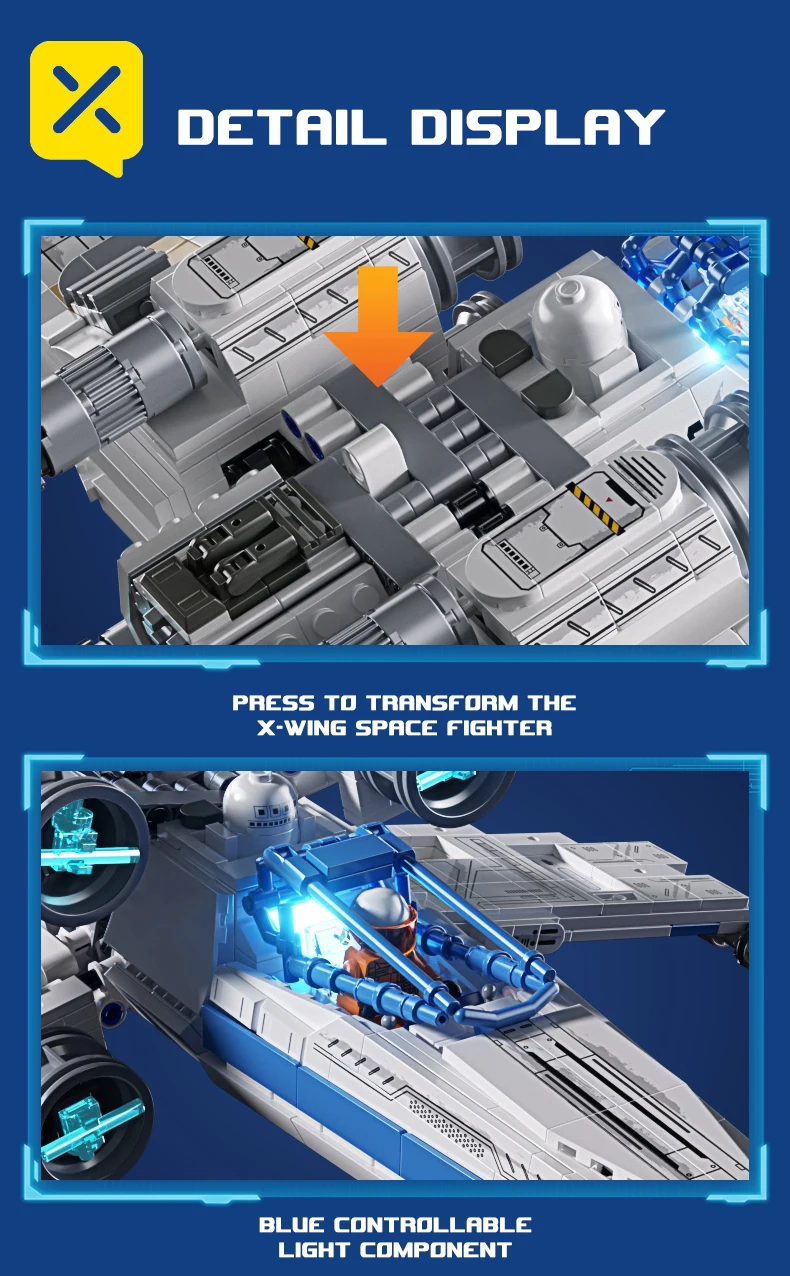 DETAIL DISPLAY

PRESS TO TRANSFORM THE X-WING SPACE FIGHTER

BLUE CONTROLLABLE LIGHT COMPONENT