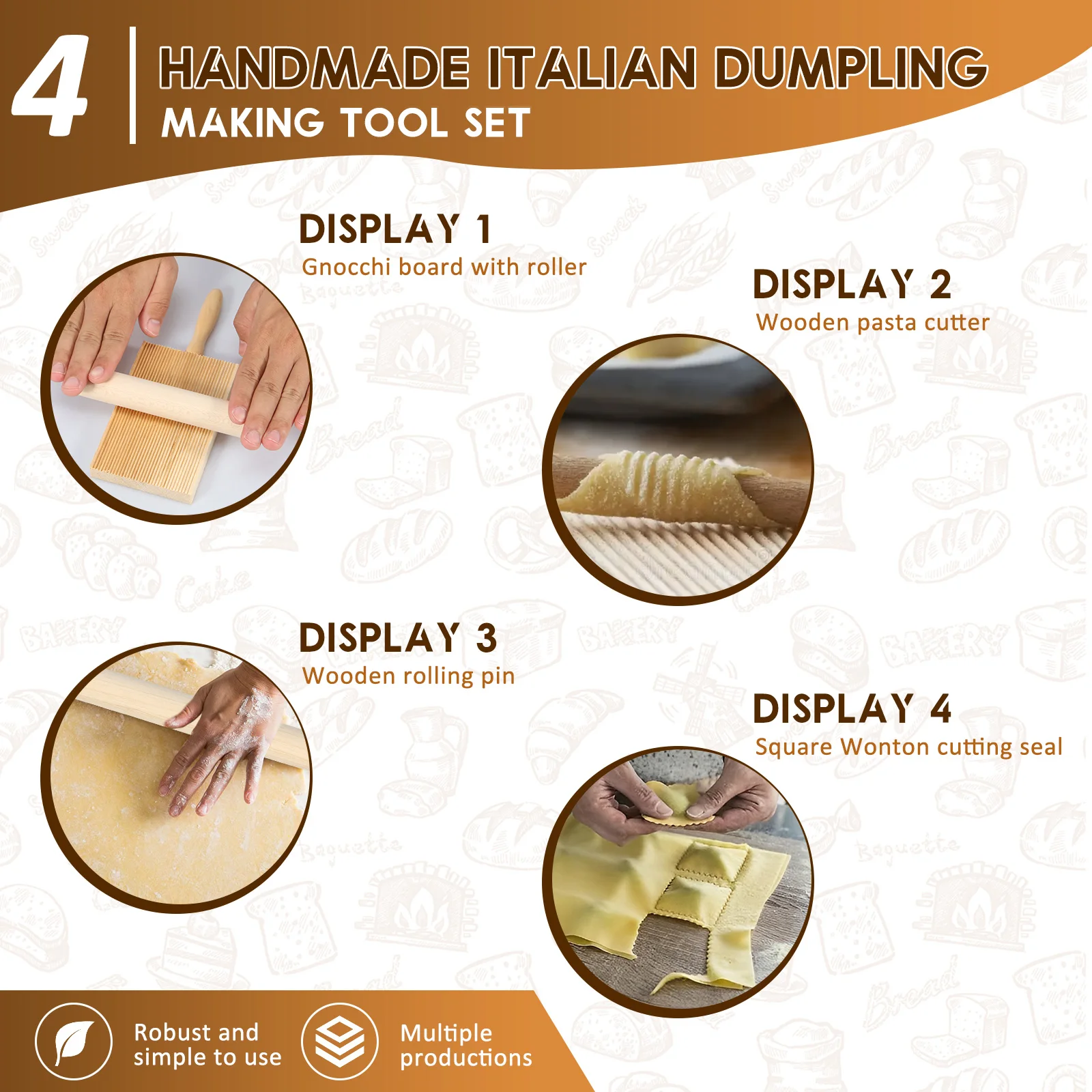 4 HANDMADE ITALIAN DUMPLING MAKING TOOL SET

DISPLAY 1
Gnocchi board with roller

DISPLAY 2
Wooden pasta cutter

DISPLAY 3
Wooden rolling pin

DISPLAY 4
Square Wonton cutting seal

Robust and simple to use

Multiple productions