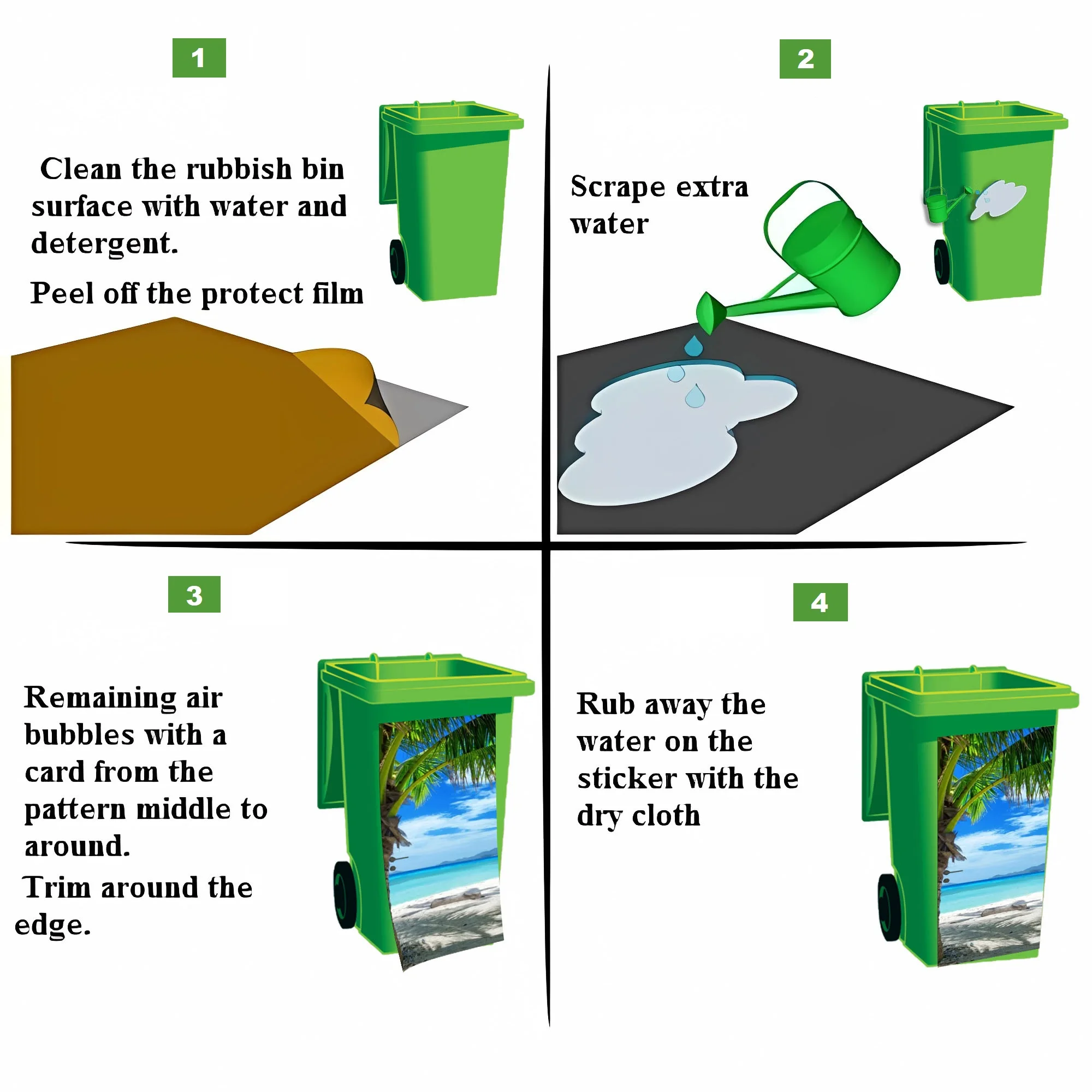 1

Clean the rubbish bin surface with water and detergent.

Peel off the protect film

2

Scrape extra water

3

Remaining air bubbles with a card from the pattern middle to around.

Trim around the edge.

4

Rub away the water on the sticker with the dry cloth