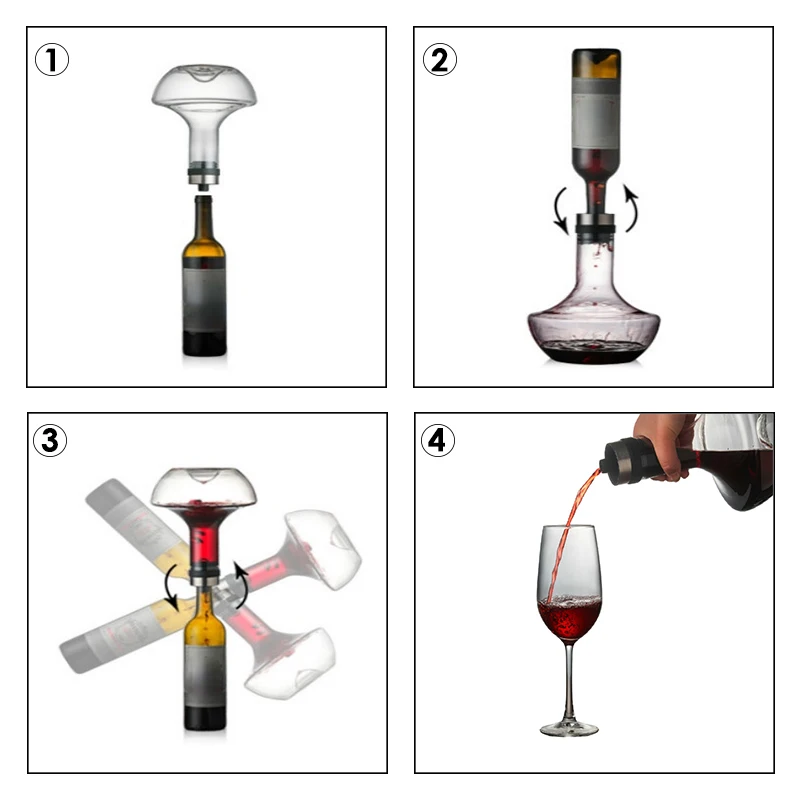 ①

②

③

④