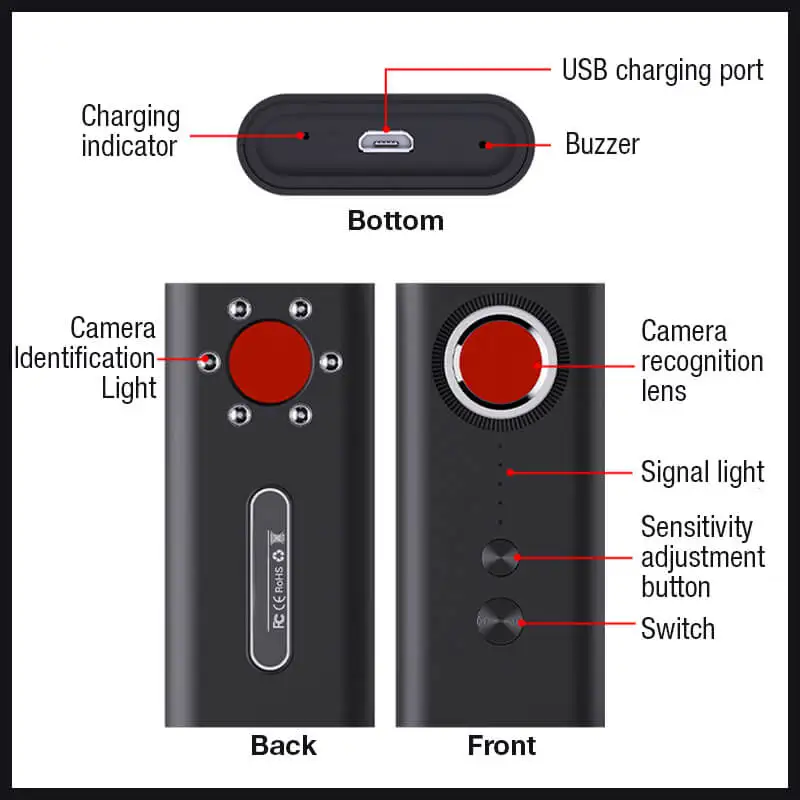 USB charging port

Charging indicator

Buzzer

Bottom

Camera Identification Light

FC CE RoHS

Camera recognition lens

Signal light

Sensitivity adjustment button

Switch

Back

Front