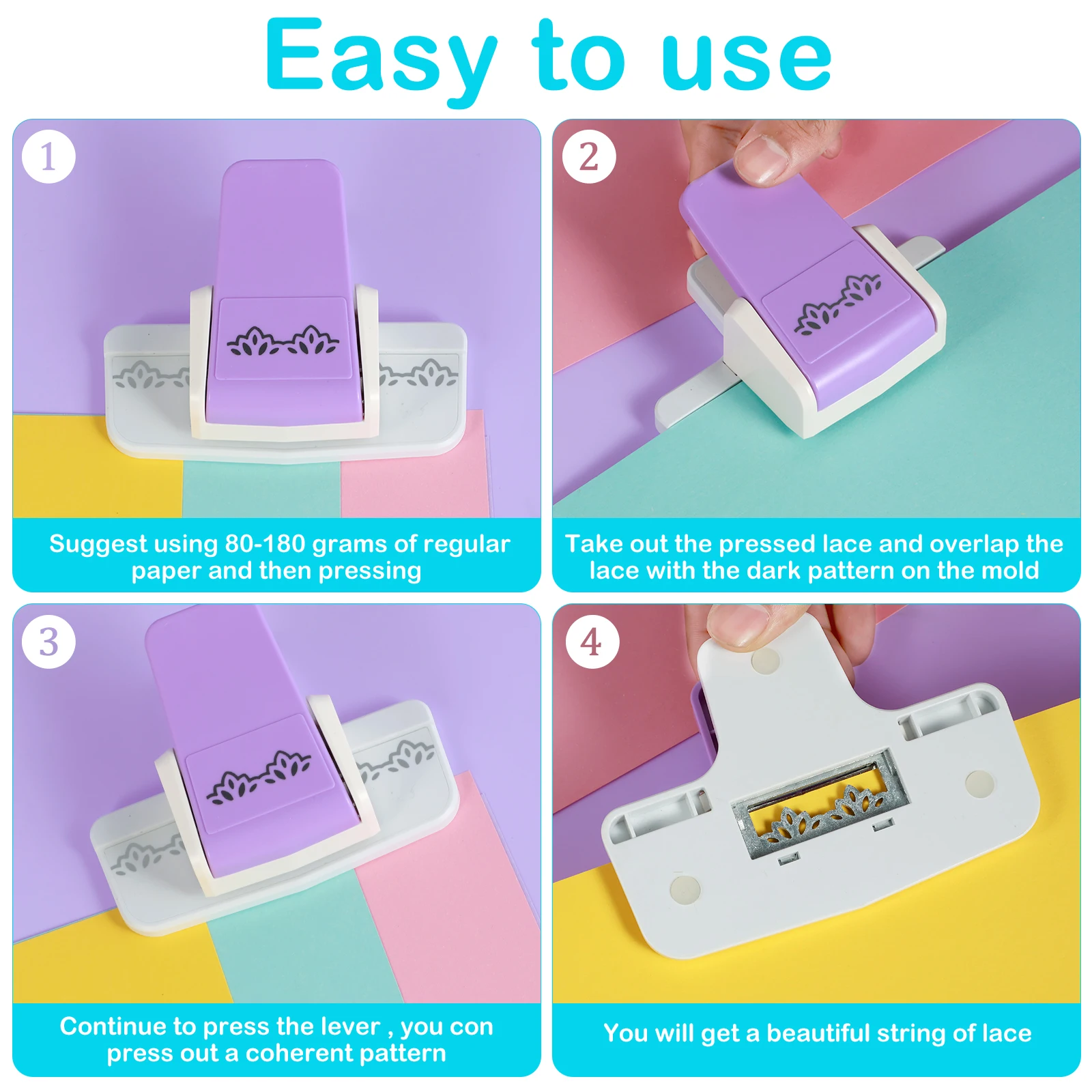 Easy to use

1

Suggest using 80-180 grams of regular paper and then pressing

2

Take out the pressed lace and overlap the lace with the dark pattern on the mold

3

Continue to press the lever , you con press out a coherent pattern

4

You will get a beautiful string of lace