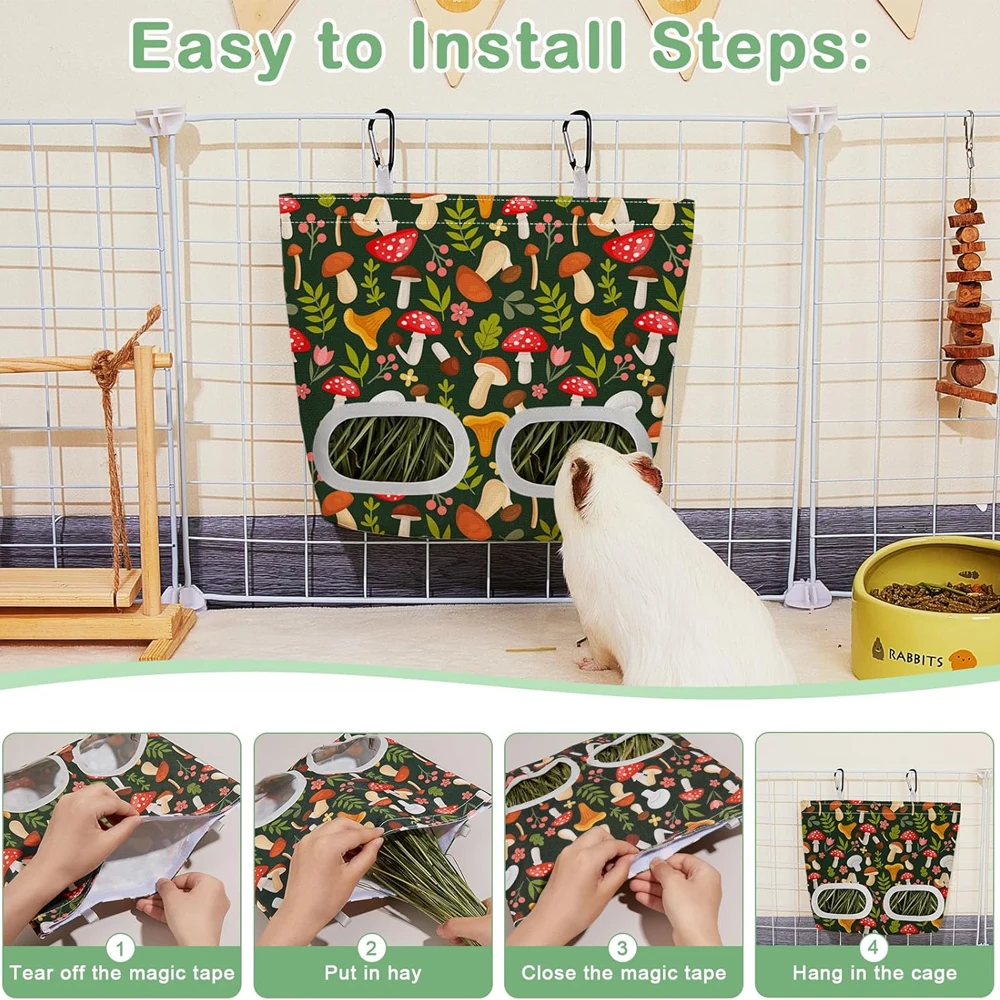 Easy to Install Steps:

RABBITS

1
Tear off the magic tape

2
Put in hay

3
Close the magic tape

4
Hang in the cage