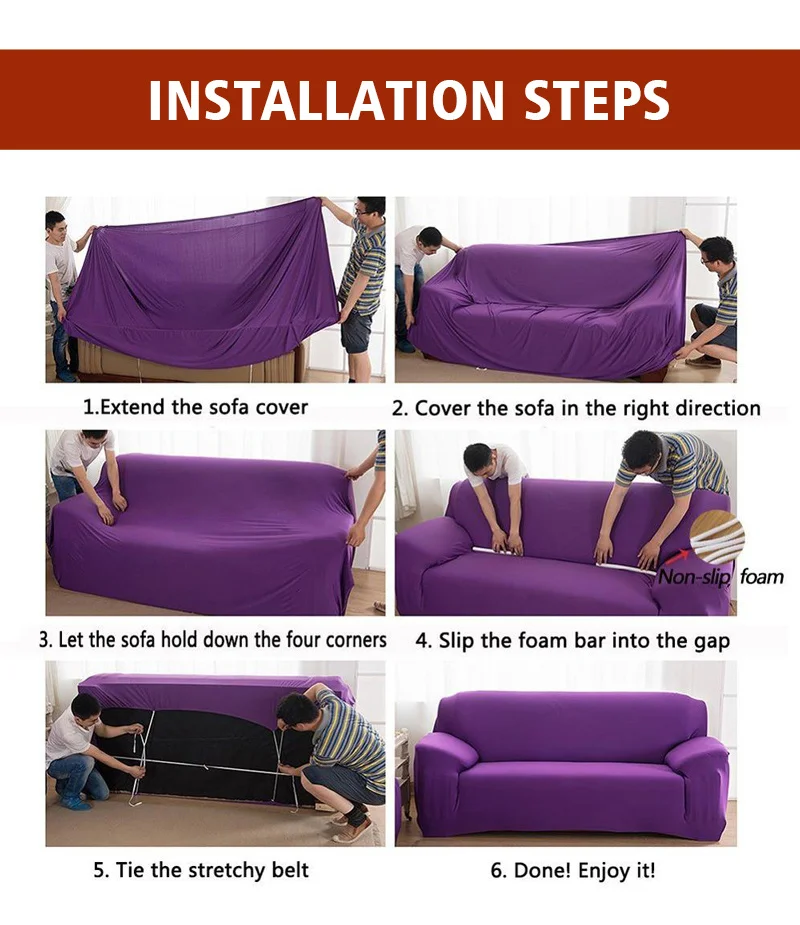 INSTALLATION STEPS

1.Extend the sofa cover

2. Cover the sofa in the right direction

3. Let the sofa hold down the four corners

Non-slip foam

4. Slip the foam bar into the gap

5. Tie the stretchy belt

6. Done! Enjoy it!