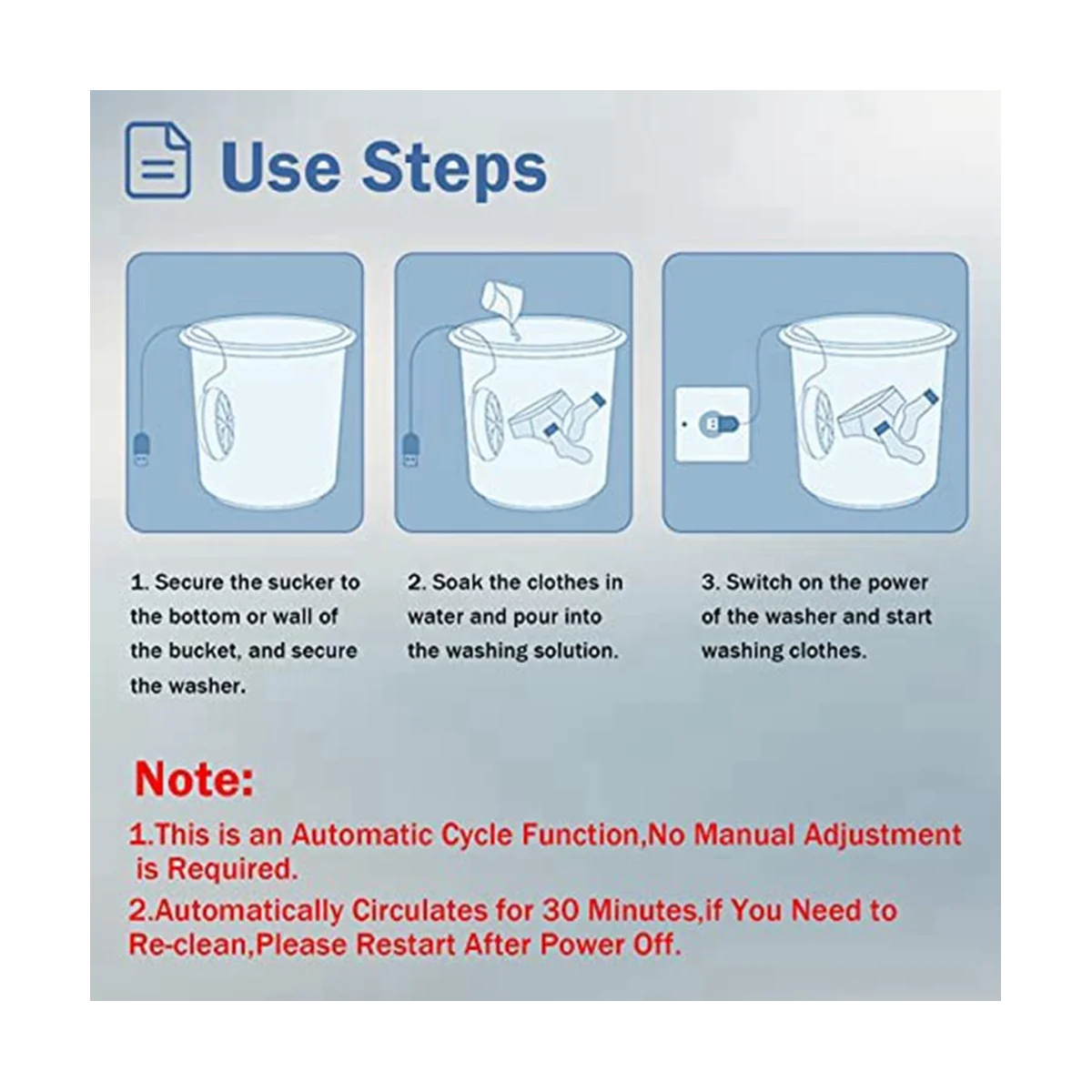 Use Steps

1. Secure the sucker to the bottom or wall of the bucket, and secure the washer.

2. Soak the clothes in water and pour into the washing solution.

3. Switch on the power of the washer and start washing clothes.

Note:

1.This is an Automatic Cycle Function,No Manual Adjustment is Required.

2.Automatically Circulates for 30 Minutes,if You Need to Re-clean,Please Restart After Power Off.