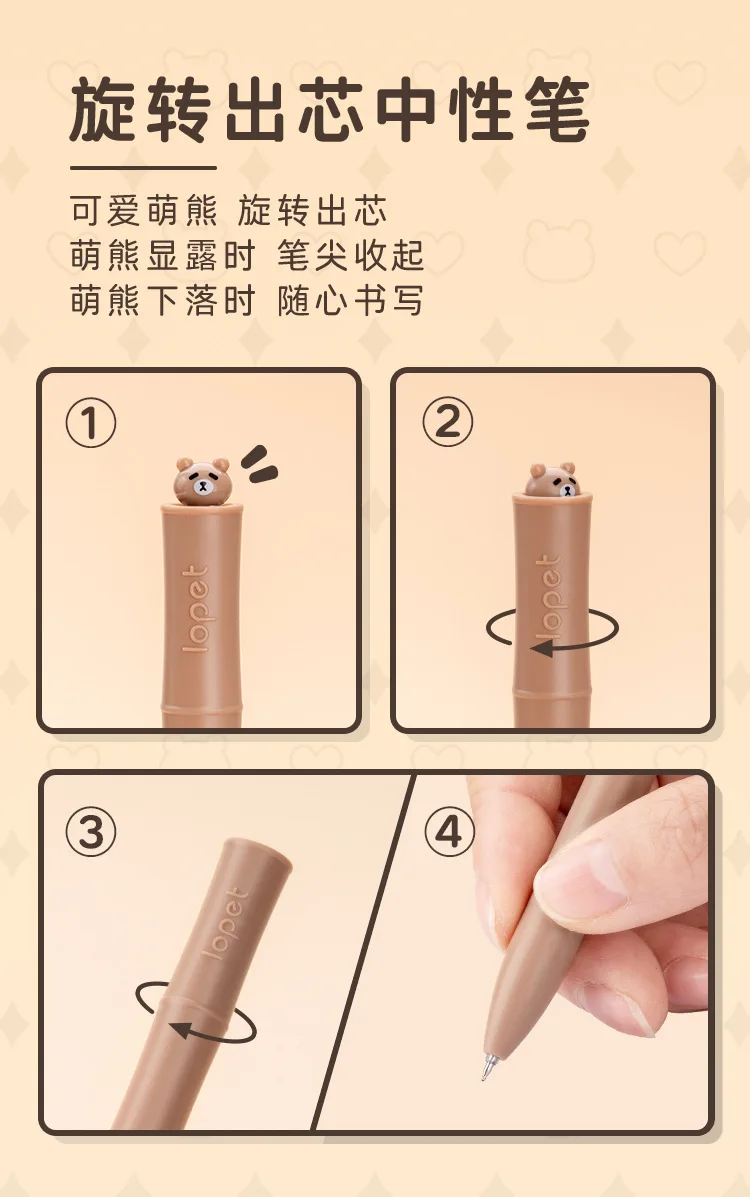 旋转出芯中性笔

可爱萌熊 旋转出芯
萌熊显露时 笔尖收起
萌熊下落时 随心书写

①

lopet

②

lopet

③

lopet

④