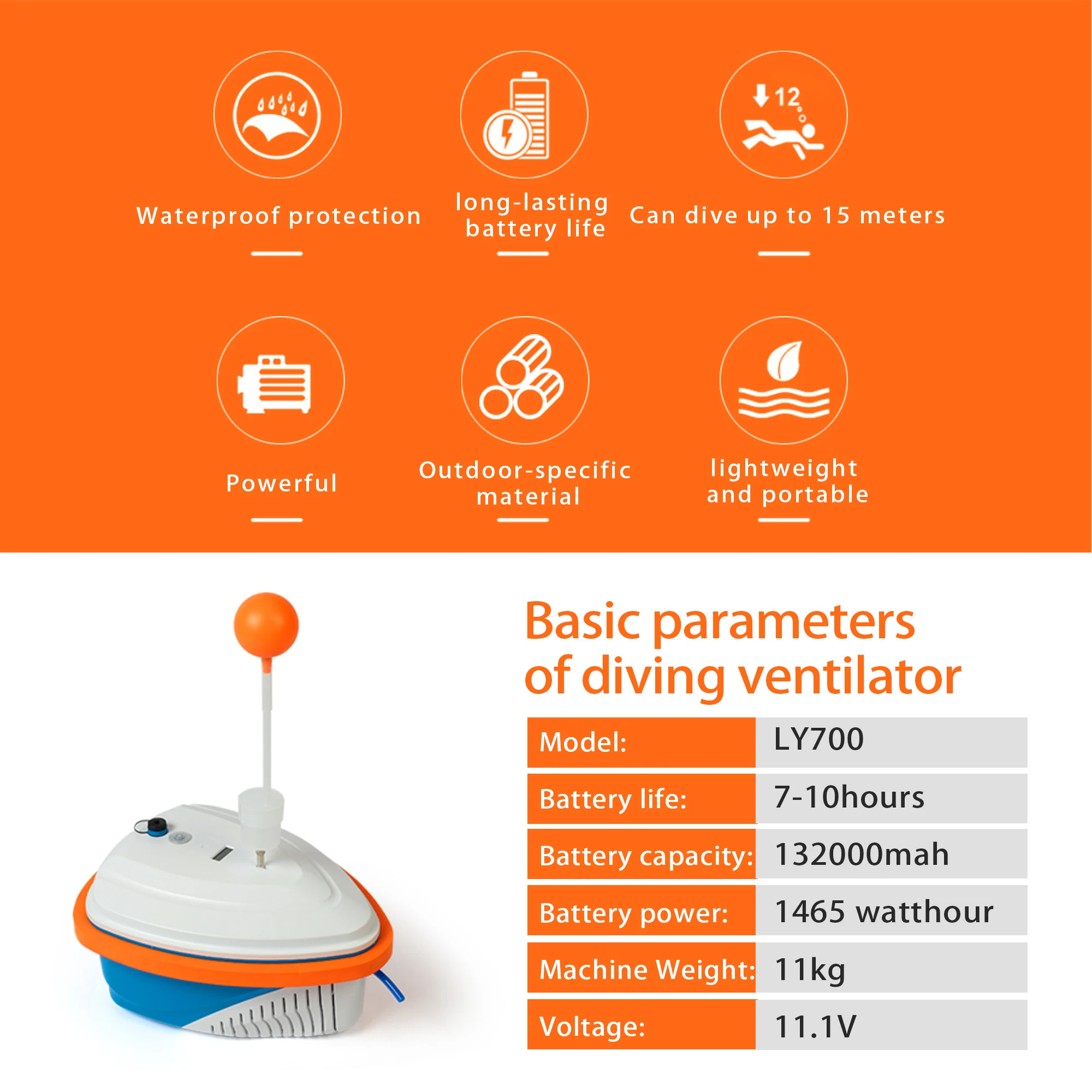 12

Waterproof protection

long-lasting battery life

Can dive up to 15 meters

Powerful

Outdoor-specific material

lightweight and portable

Basic parameters of diving ventilator

| Model: | LY700 |
|---|---|
| Battery life: | 7-10hours |
| Battery capacity: | 132000mah |
| Battery power: | 1465 watthour |
| Machine Weight: | 11kg |
| Voltage: | 11.1V |