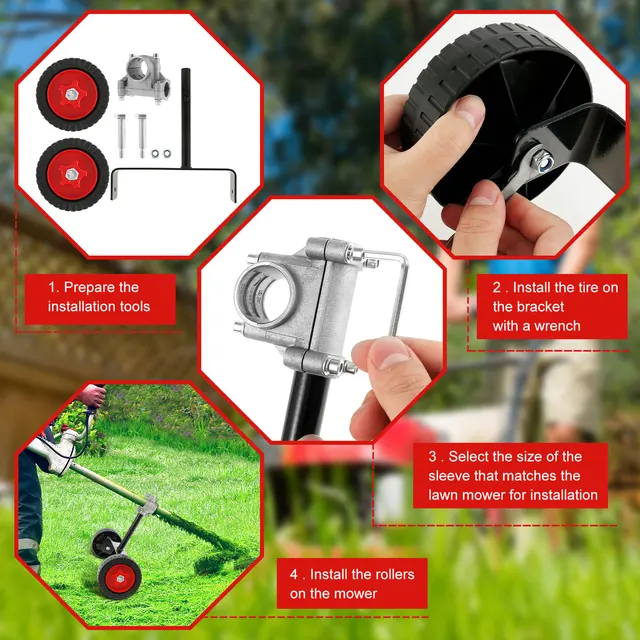 1. Prepare the installation tools

2 . Install the tire on the bracket with a wrench

3 . Select the size of the sleeve that matches the lawn mower for installation

4 . Install the rollers on the mower