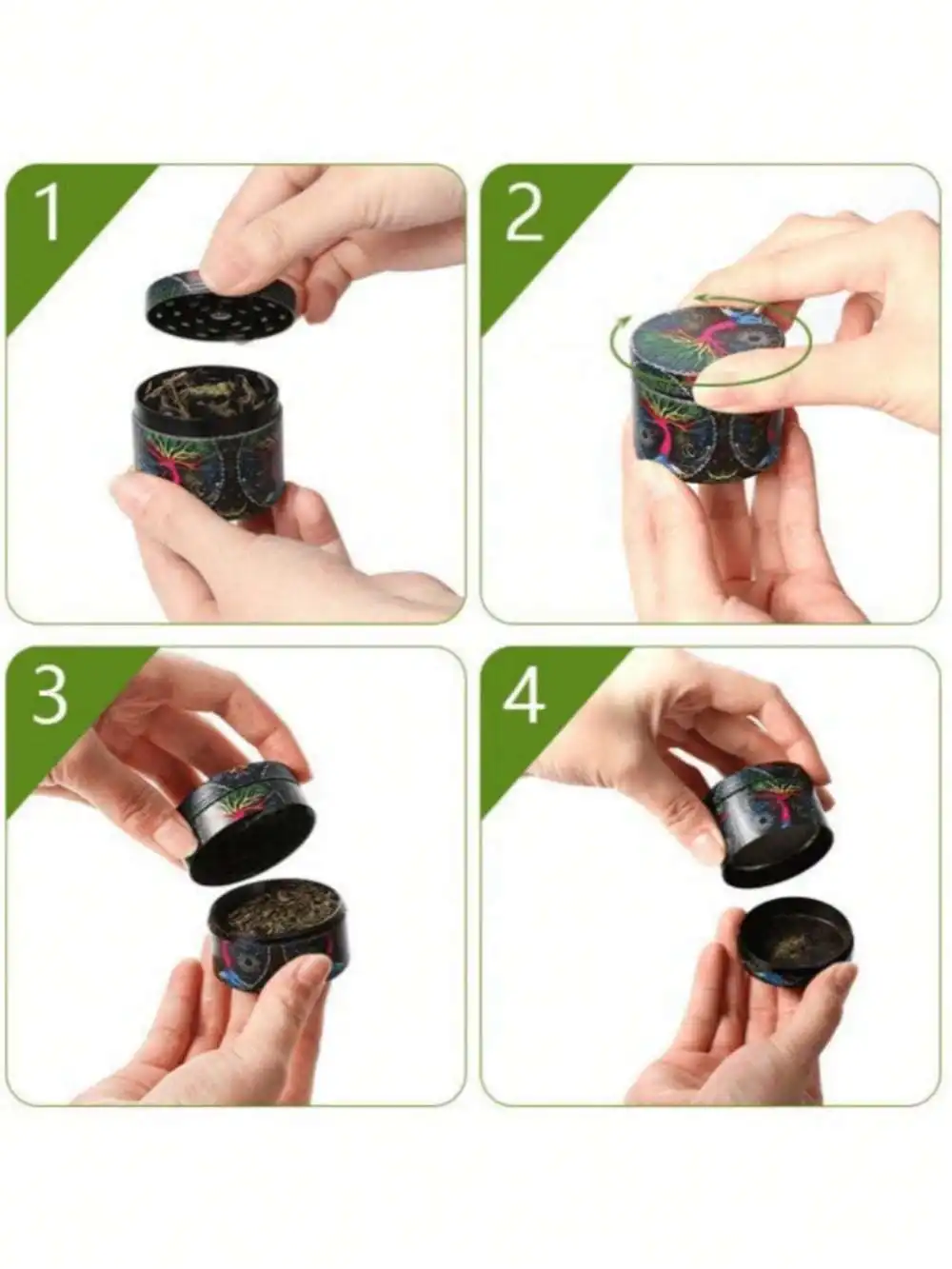 1

2

3

4