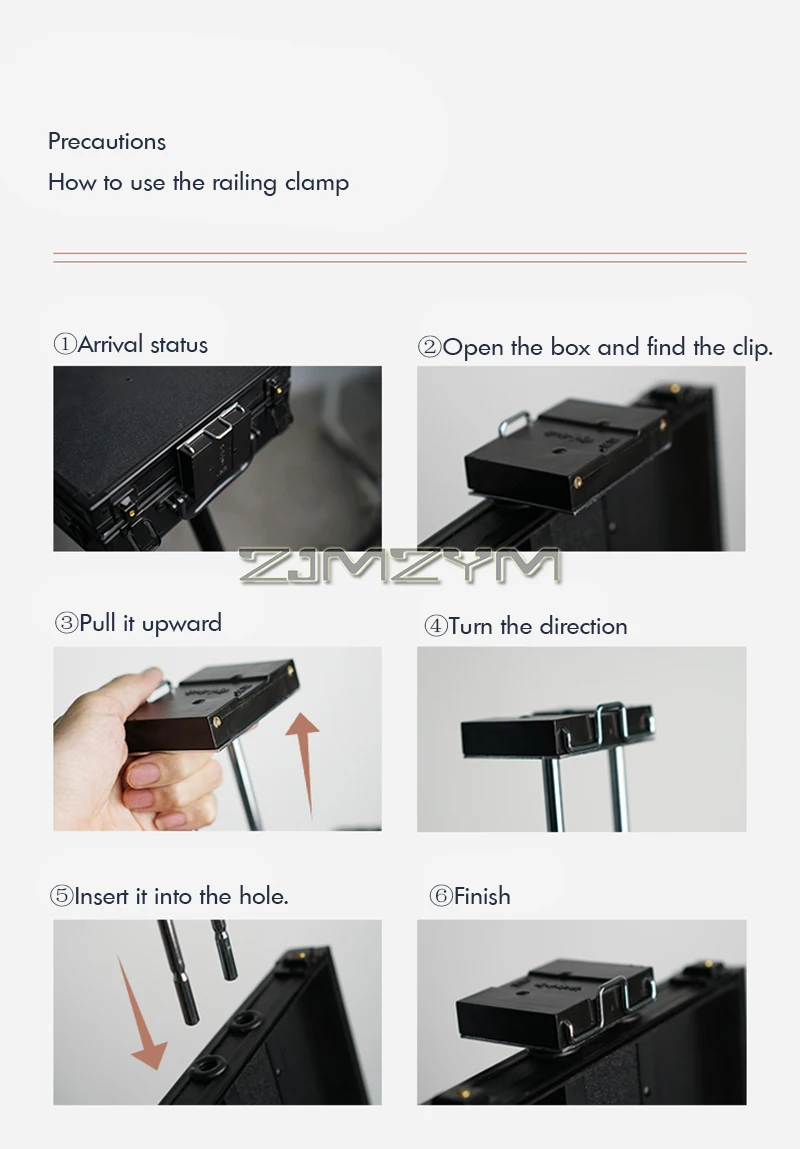 Precautions
How to use the railing clamp

①Arrival status

②Open the box and find the clip.

ZJMZYM

③Pull it upward

④Turn the direction

⑤Insert it into the hole.

⑥Finish