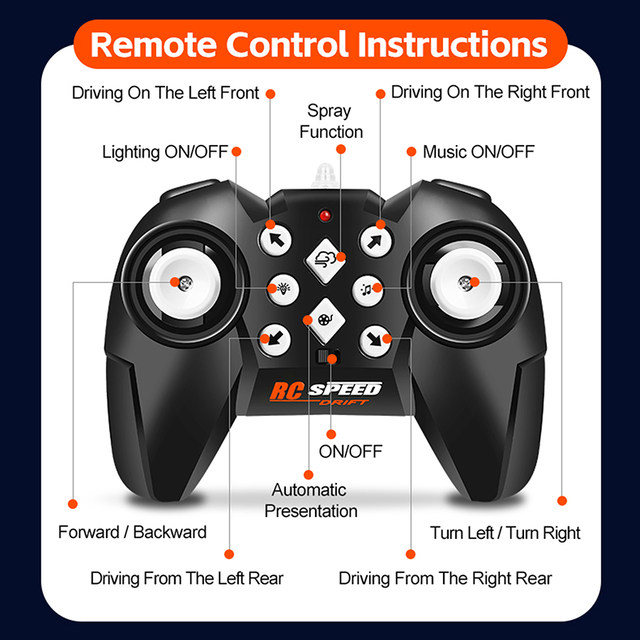 Remote Control Instructions

Driving On The Left Front

Spray Function

Driving On The Right Front

Lighting ON/OFF

Music ON/OFF

RC SPEED DRIFT

ON/OFF

Automatic Presentation

Forward / Backward

Turn Left / Turn Right

Driving From The Left Rear

Driving From The Right Rear