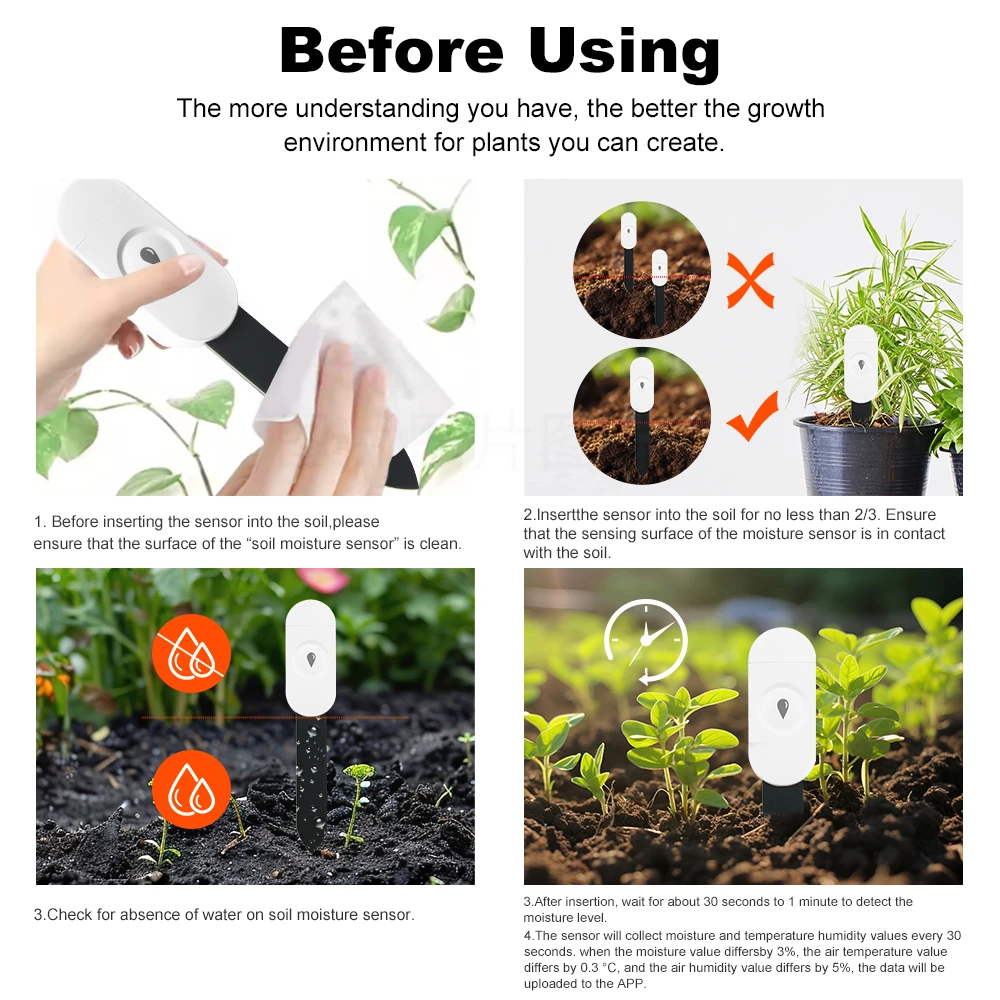 Before Using

The more understanding you have, the better the growth environment for plants you can create.

1. Before inserting the sensor into the soil,please ensure that the surface of the “soil moisture sensor” is clean.

2.Insertthe sensor into the soil for no less than 2/3. Ensure that the sensing surface of the moisture sensor is in contact with the soil.

3.Check for absence of water on soil moisture sensor.

3.After insertion, wait for about 30 seconds to 1 minute to detect the moisture level.

4.The sensor will collect moisture and temperature humidity values every 30 seconds. when the moisture value differsby 3%, the air temperature value differs by 0.3 °C, and the air humidity value differs by 5%, the data will be uploaded to the APP.