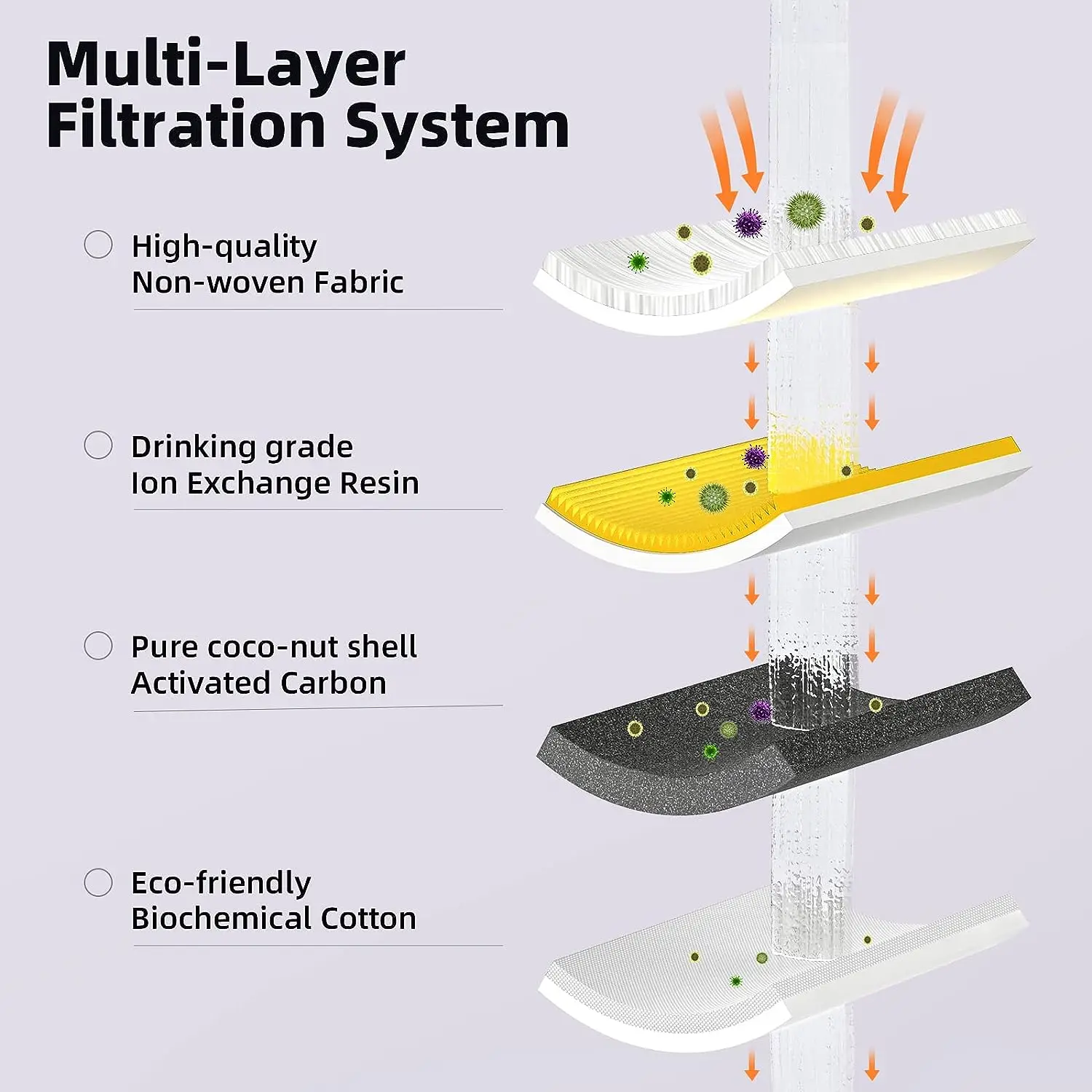 Multi-Layer Filtration System

High-quality Non-woven Fabric

Drinking grade Ion Exchange Resin

Pure coco-nut shell Activated Carbon

Eco-friendly Biochemical Cotton