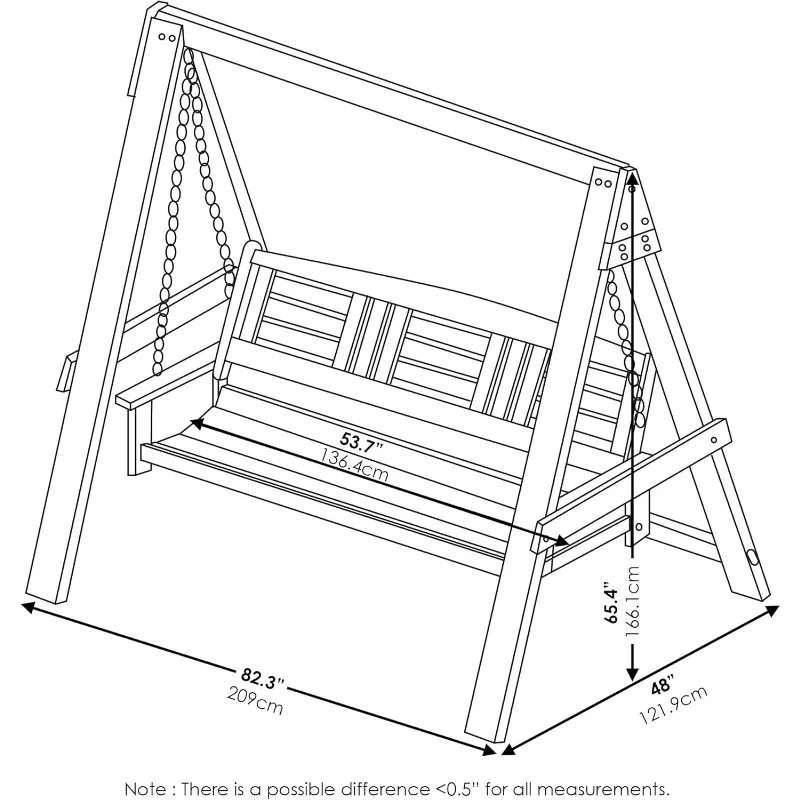 53.7"
136.4cm

65.4"
166.1cm

82.3"
209cm

48"
121.9cm

Note : There is a possible difference <0.5" for all measurements.