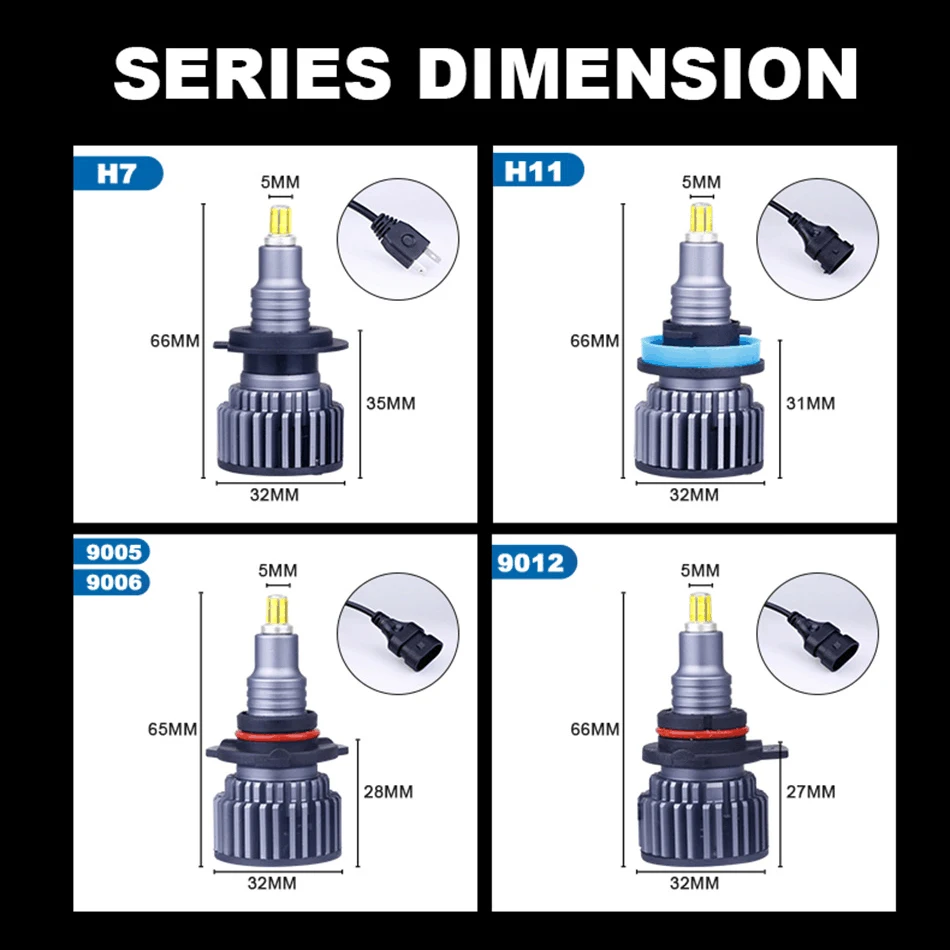 SERIES DIMENSION

H7
5MM
66MM
35MM
32MM

H11
5MM
66MM
31MM
32MM

9005
9006
5MM
65MM
28MM
32MM

9012
5MM
66MM
27MM
32MM