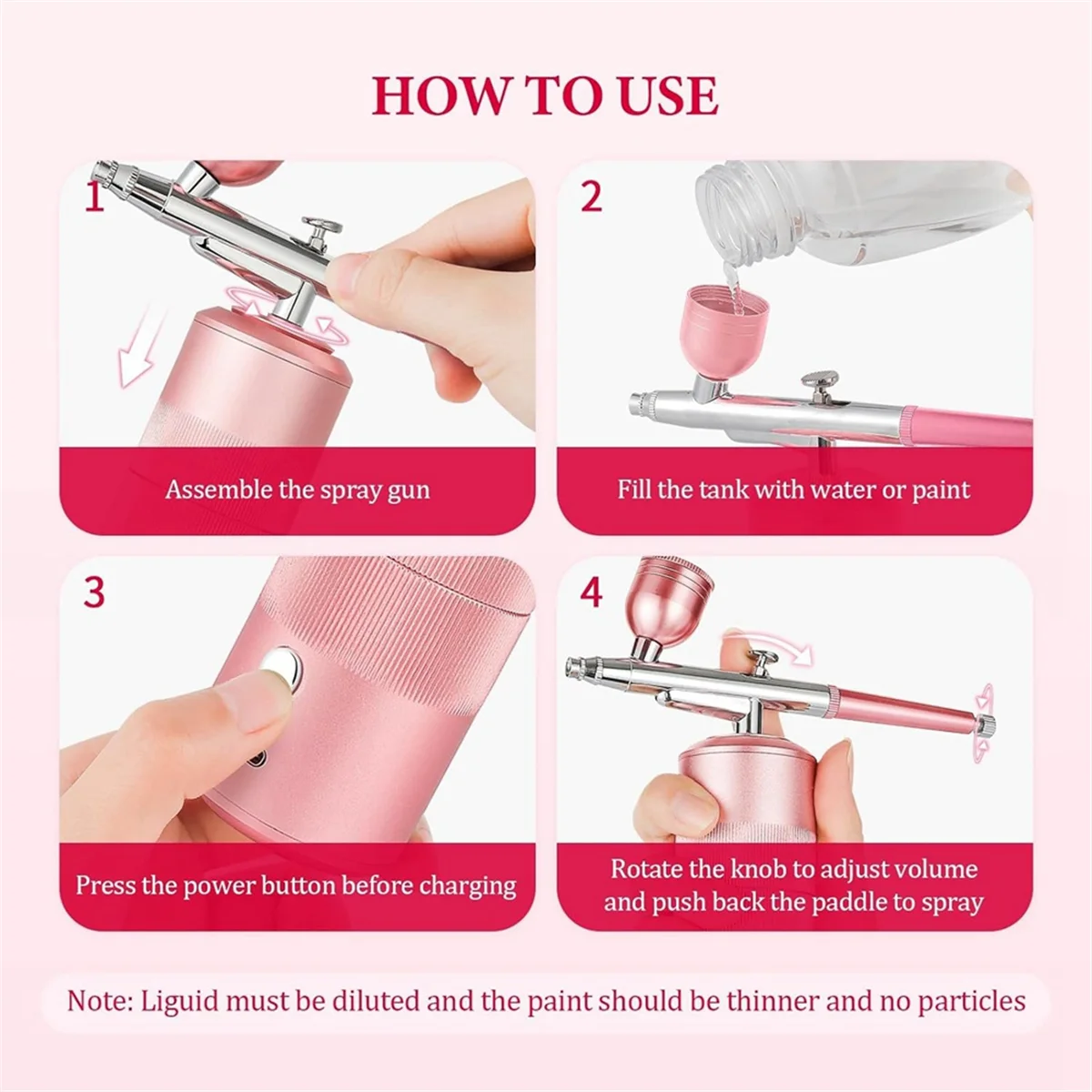 HOW TO USE

1

Assemble the spray gun

2

Fill the tank with water or paint

3

Press the power button before charging

4

Rotate the knob to adjust volume and push back the paddle to spray

Note: Liguid must be diluted and the paint should be thinner and no particles