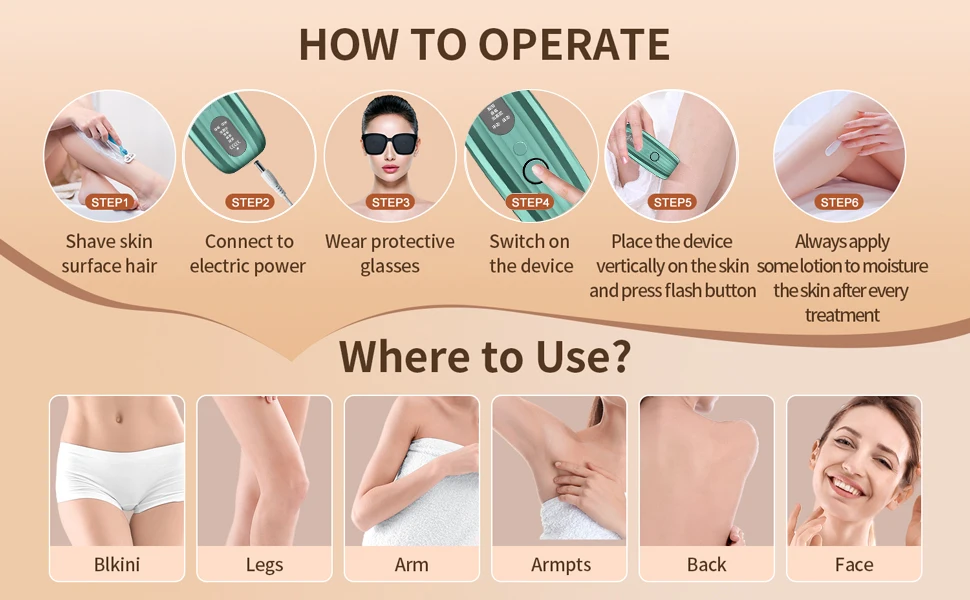 HOW TO OPERATE

STEP1
Shave skin surface hair

STEP2
Connect to electric power

STEP3
Wear protective glasses

STEP4
Switch on the device

STEP5
Place the device vertically on the skin and press flash button

STEP6
Always apply some lotion to moisture the skin after every treatment

Where to Use?

Blkini

Legs

Arm

Armpts

Back

Face