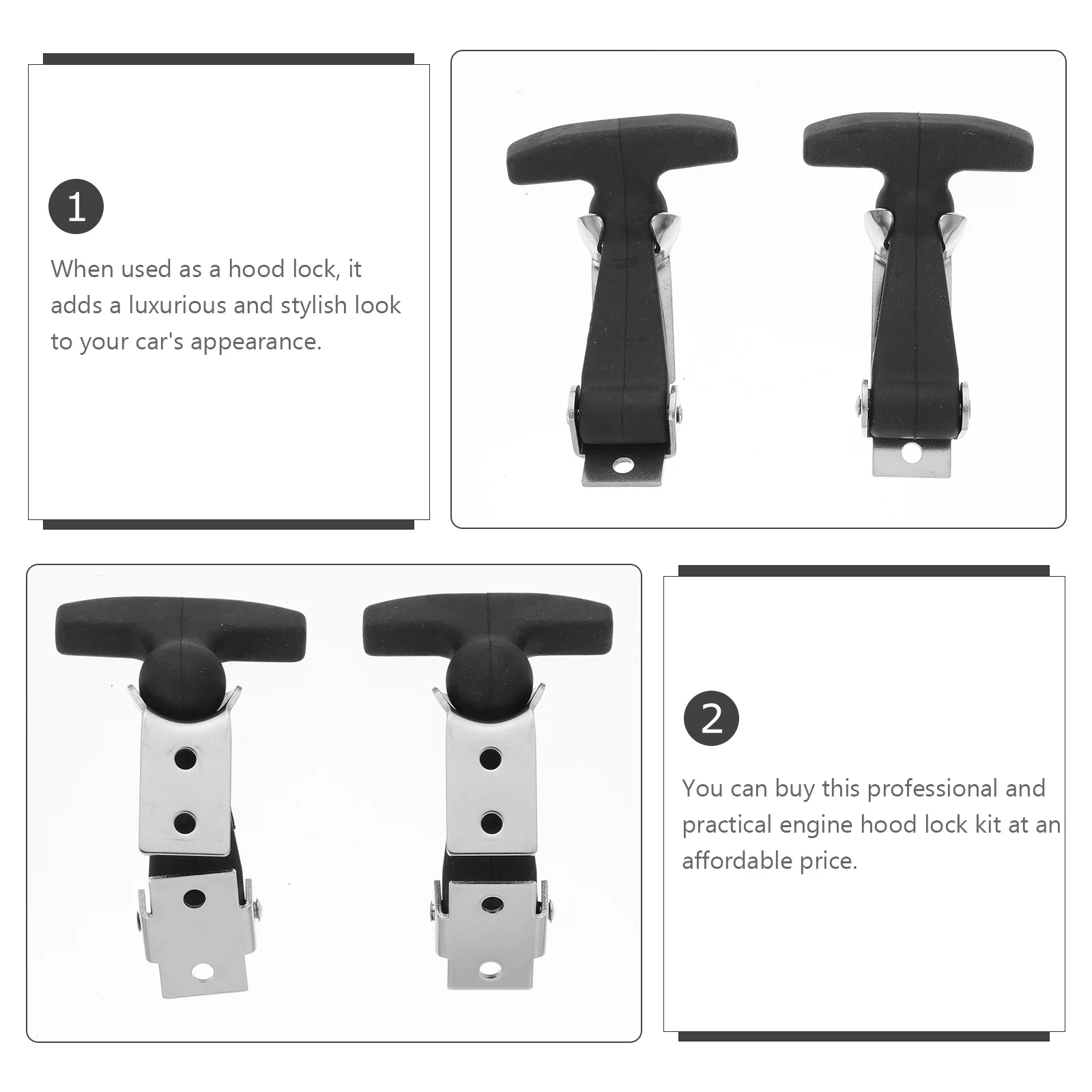 1

When used as a hood lock, it adds a luxurious and stylish look to your car's appearance.

2

You can buy this professional and practical engine hood lock kit at an affordable price.