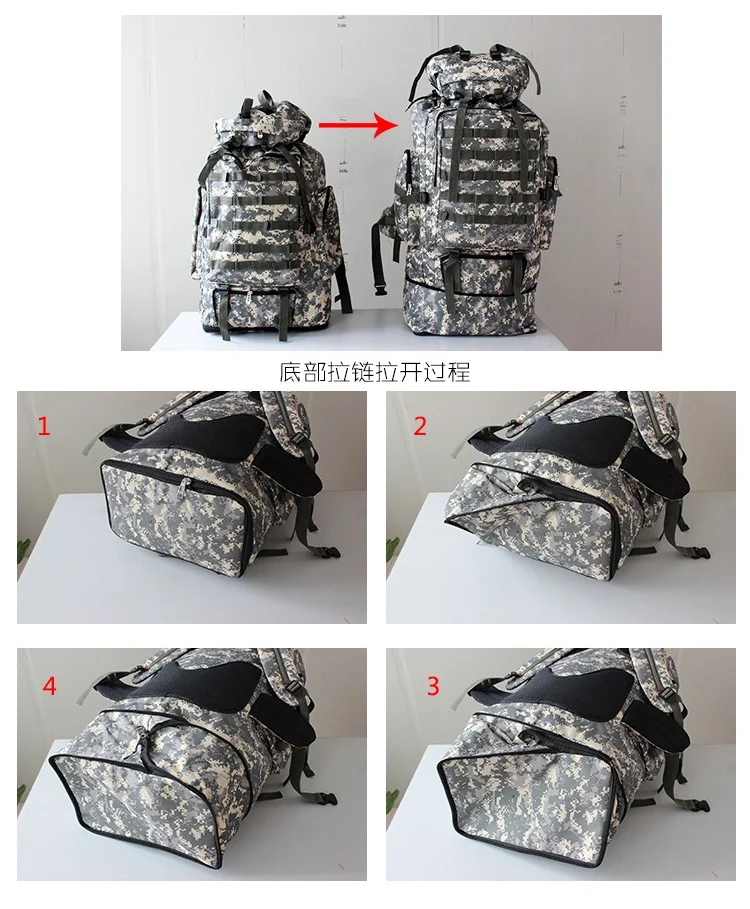 底部拉链拉开过程

1

2

4

3