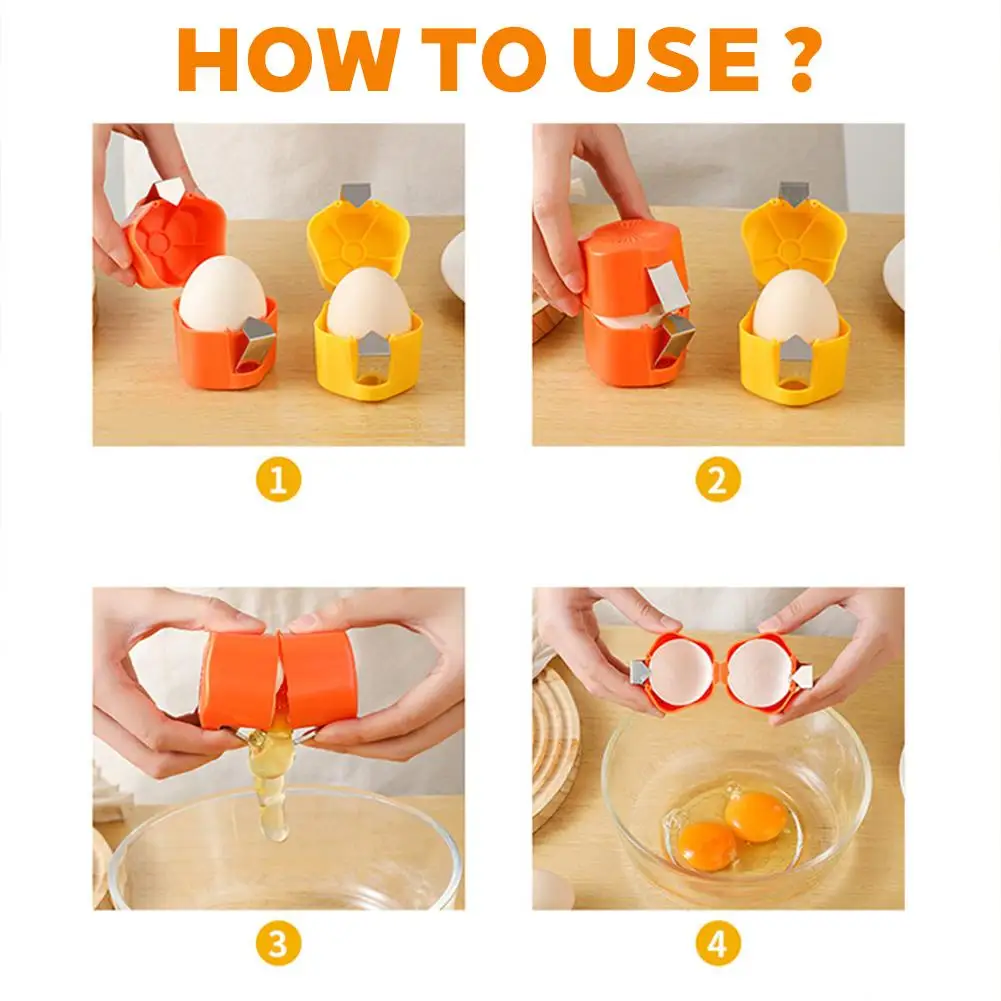 HOW TO USE ?

1

2

3

4