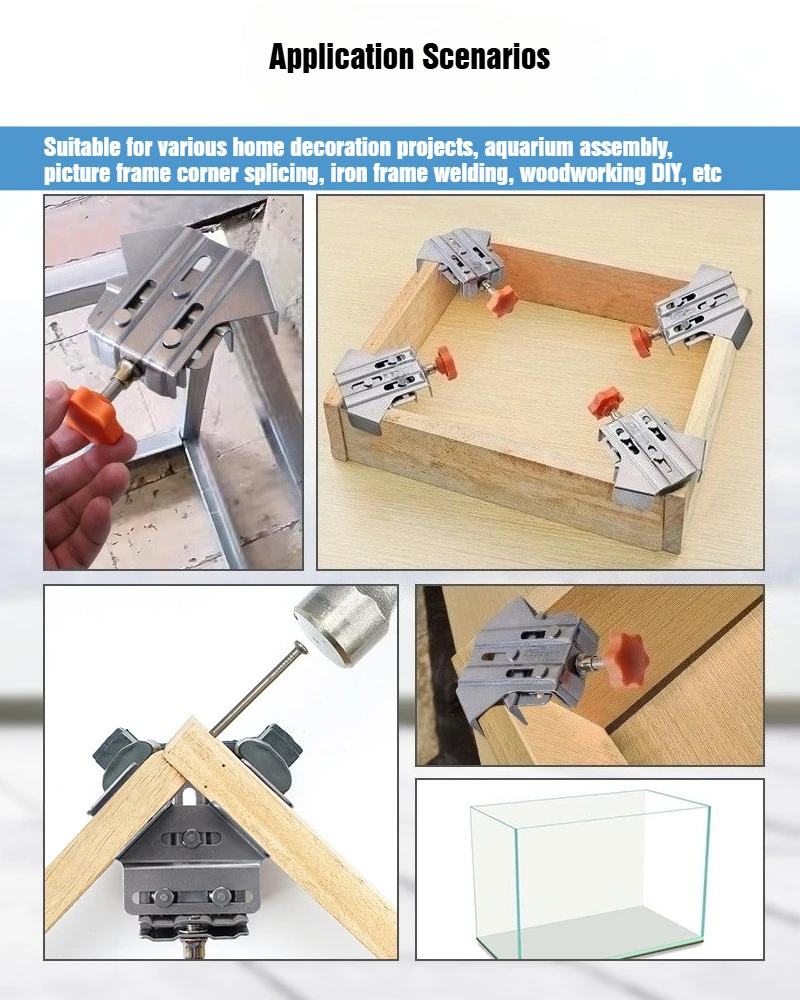 Application Scenarios

Suitable for various home decoration projects, aquarium assembly, picture frame corner splicing, iron frame welding, woodworking DIY, etc