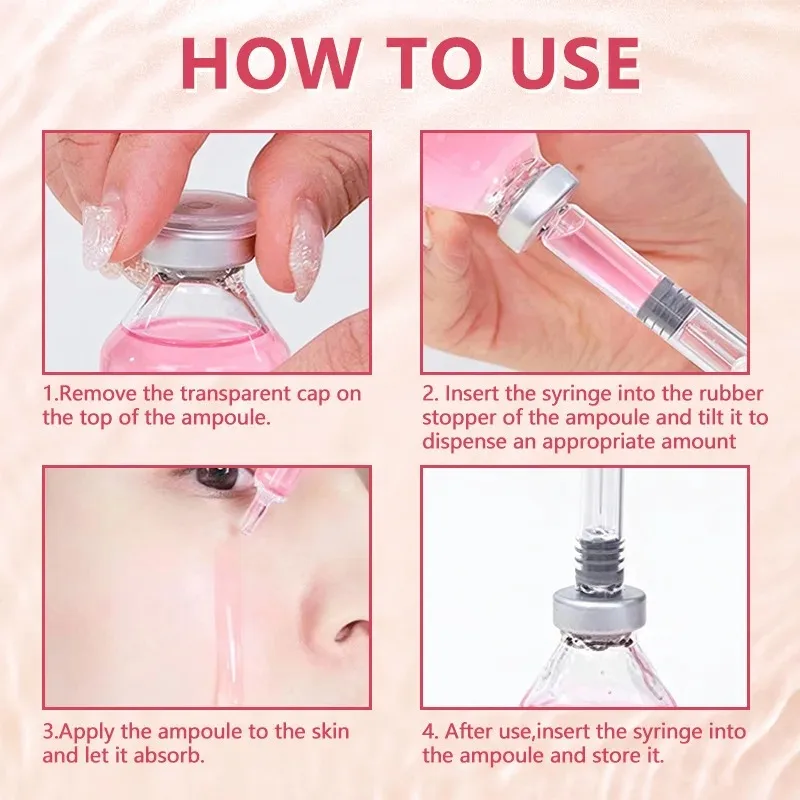 HOW TO USE

1.Remove the transparent cap on the top of the ampoule.

2. Insert the syringe into the rubber stopper of the ampoule and tilt it to dispense an appropriate amount

3.Apply the ampoule to the skin and let it absorb.

4. After use,insert the syringe into the ampoule and store it.