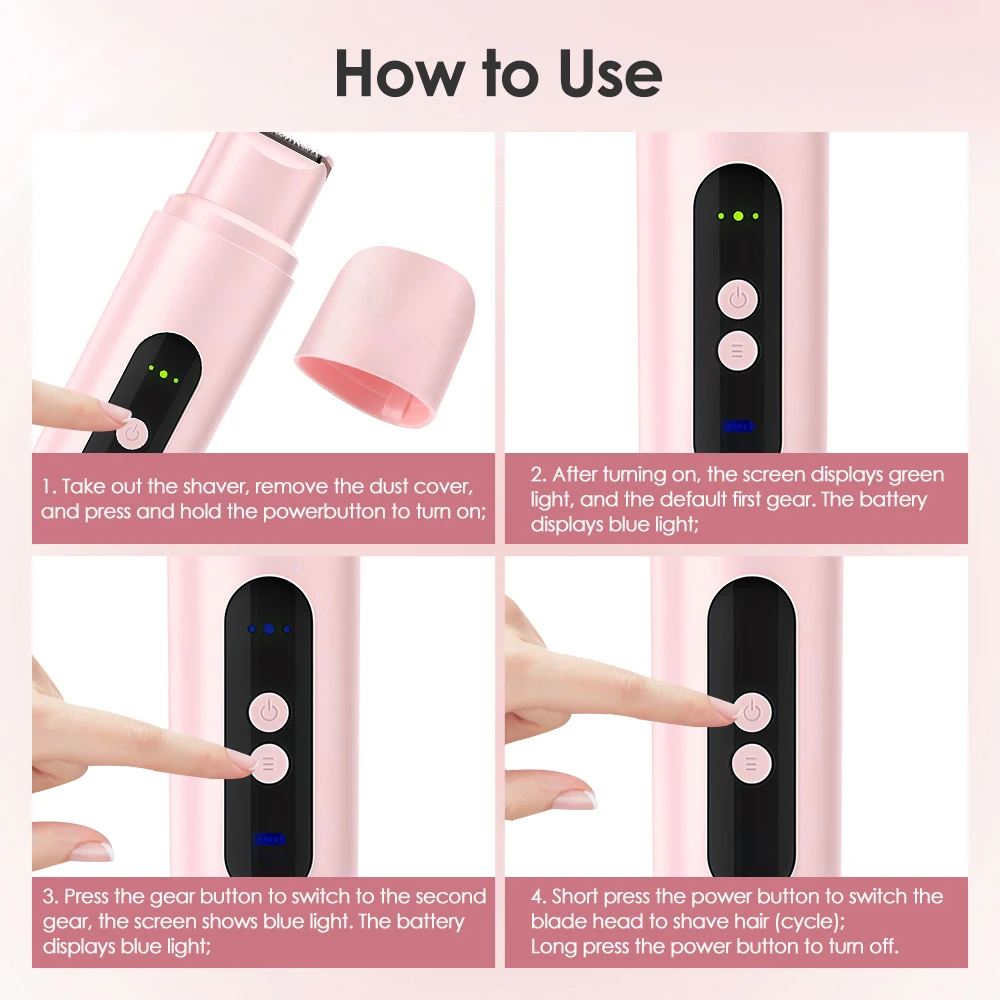 How to Use

1. Take out the shaver, remove the dust cover, and press and hold the powerbutton to turn on;

2. After turning on, the screen displays green light, and the default first gear. The battery displays blue light;

3. Press the gear button to switch to the second gear, the screen shows blue light. The battery displays blue light;

4. Short press the power button to switch the blade head to shave hair (cycle);
Long press the power button to turn off.