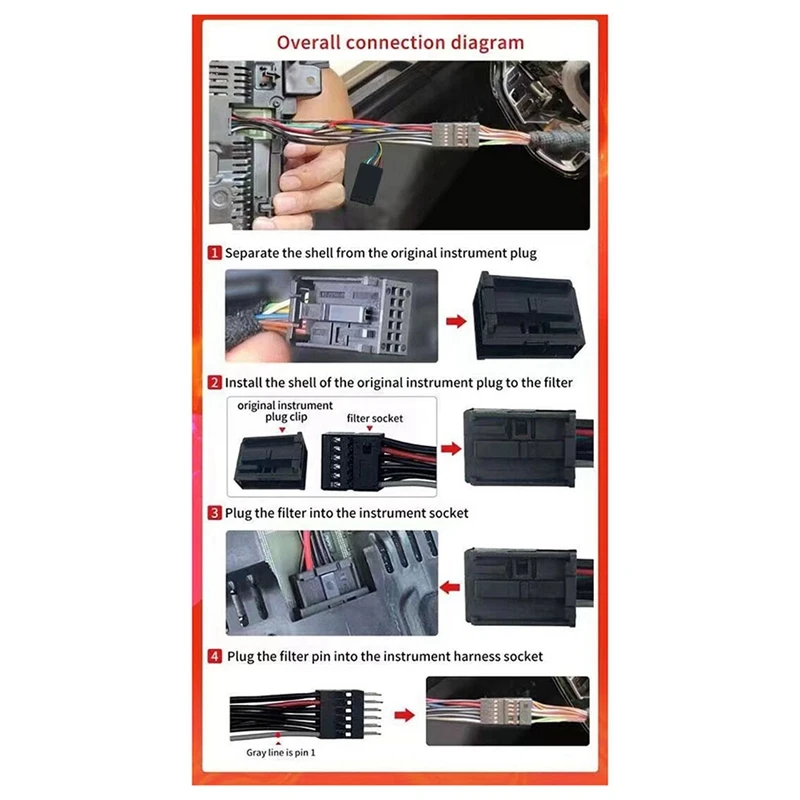 Overall connection diagram

1 Separate the shell from the original instrument plug

2 Install the shell of the original instrument plug to the filter

original instrument plug clip

filter socket

3 Plug the filter into the instrument socket

4 Plug the filter pin into the instrument harness socket

Gray line is pin 1