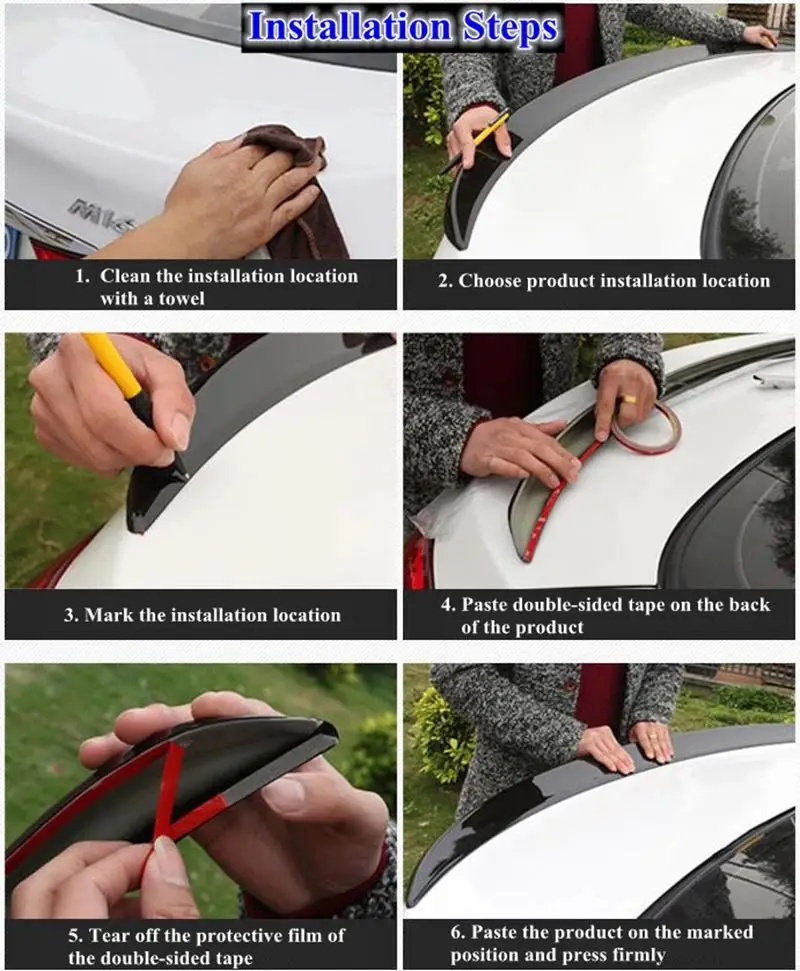 Installation Steps

1. Clean the installation location with a towel

2. Choose product installation location

3. Mark the installation location

4. Paste double-sided tape on the back of the product

5. Tear off the protective film of the double-sided tape

6. Paste the product on the marked position and press firmly