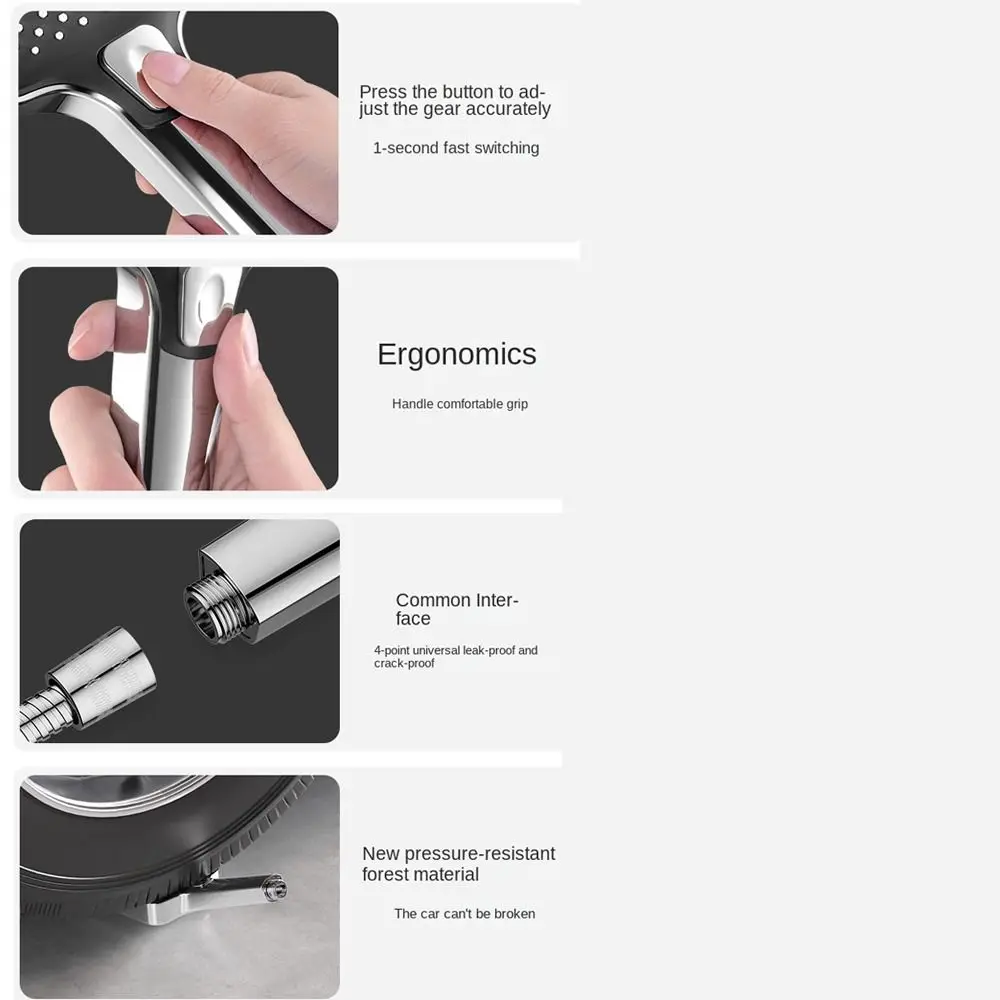 Press the button to adjust the gear accurately

1-second fast switching

Ergonomics

Handle comfortable grip

Common Interface

4-point universal leak-proof and crack-proof

New pressure-resistant forest material

The car can't be broken