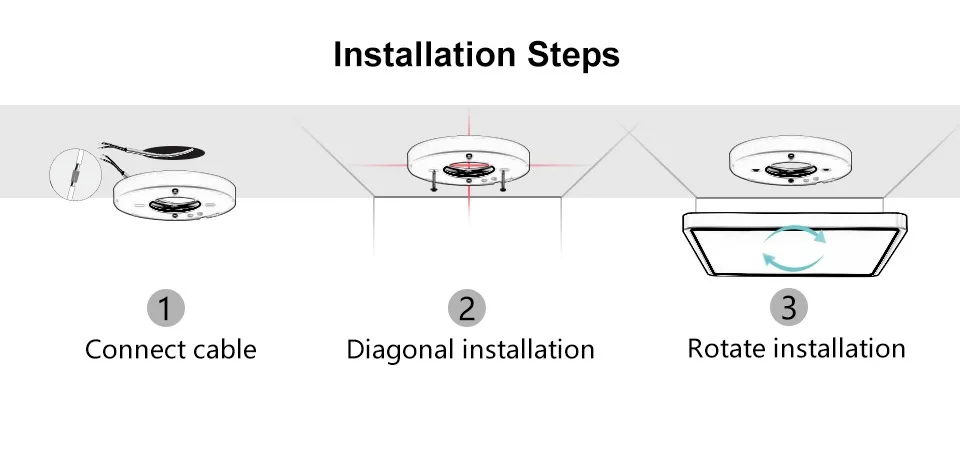 Installation Steps

1
Connect cable

2
Diagonal installation

3
Rotate installation