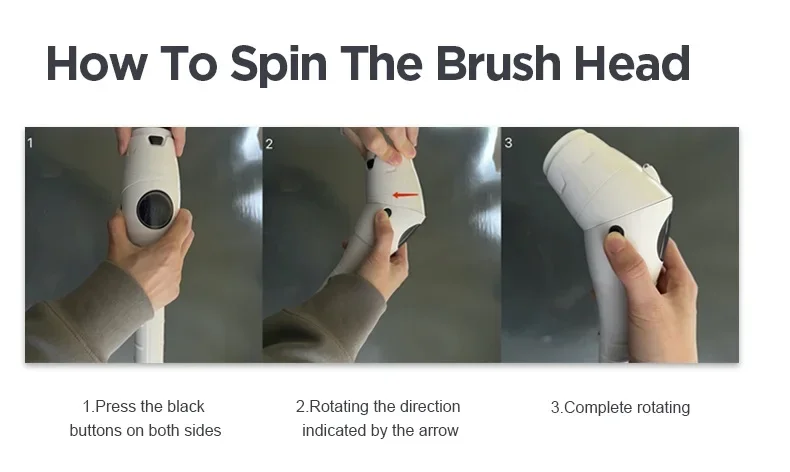 How To Spin The Brush Head

1

2

3

1.Press the black buttons on both sides

2.Rotating the direction indicated by the arrow

3.Complete rotating