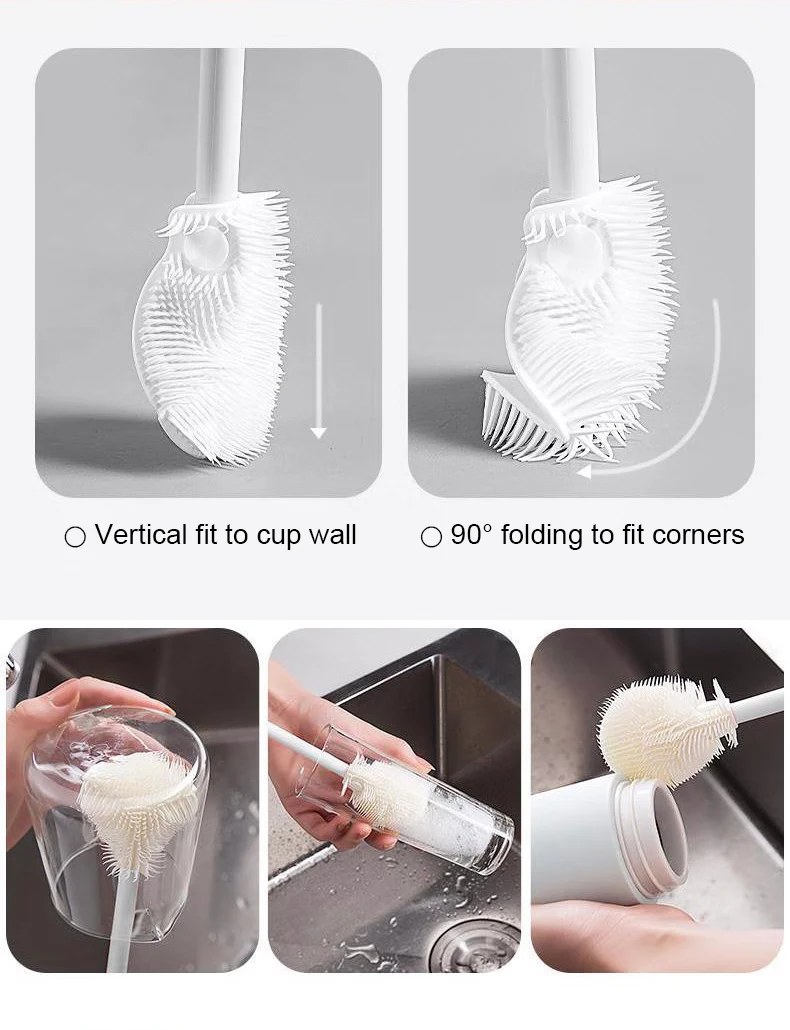 ○ Vertical fit to cup wall

○ 90° folding to fit corners