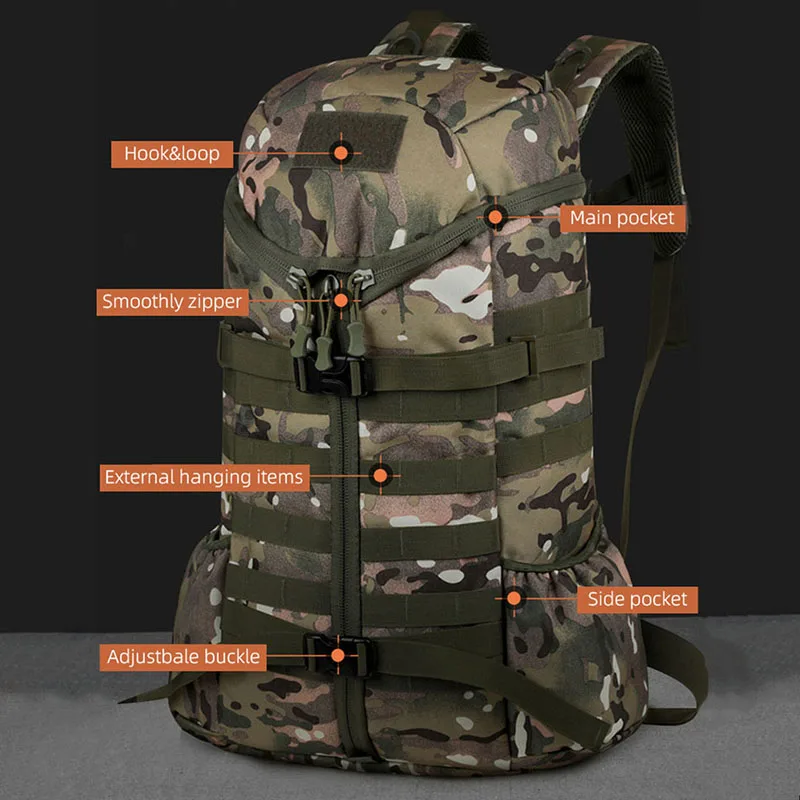 Hook&loop

Main pocket

Smoothly zipper

External hanging items

Side pocket

Adjustbale buckle