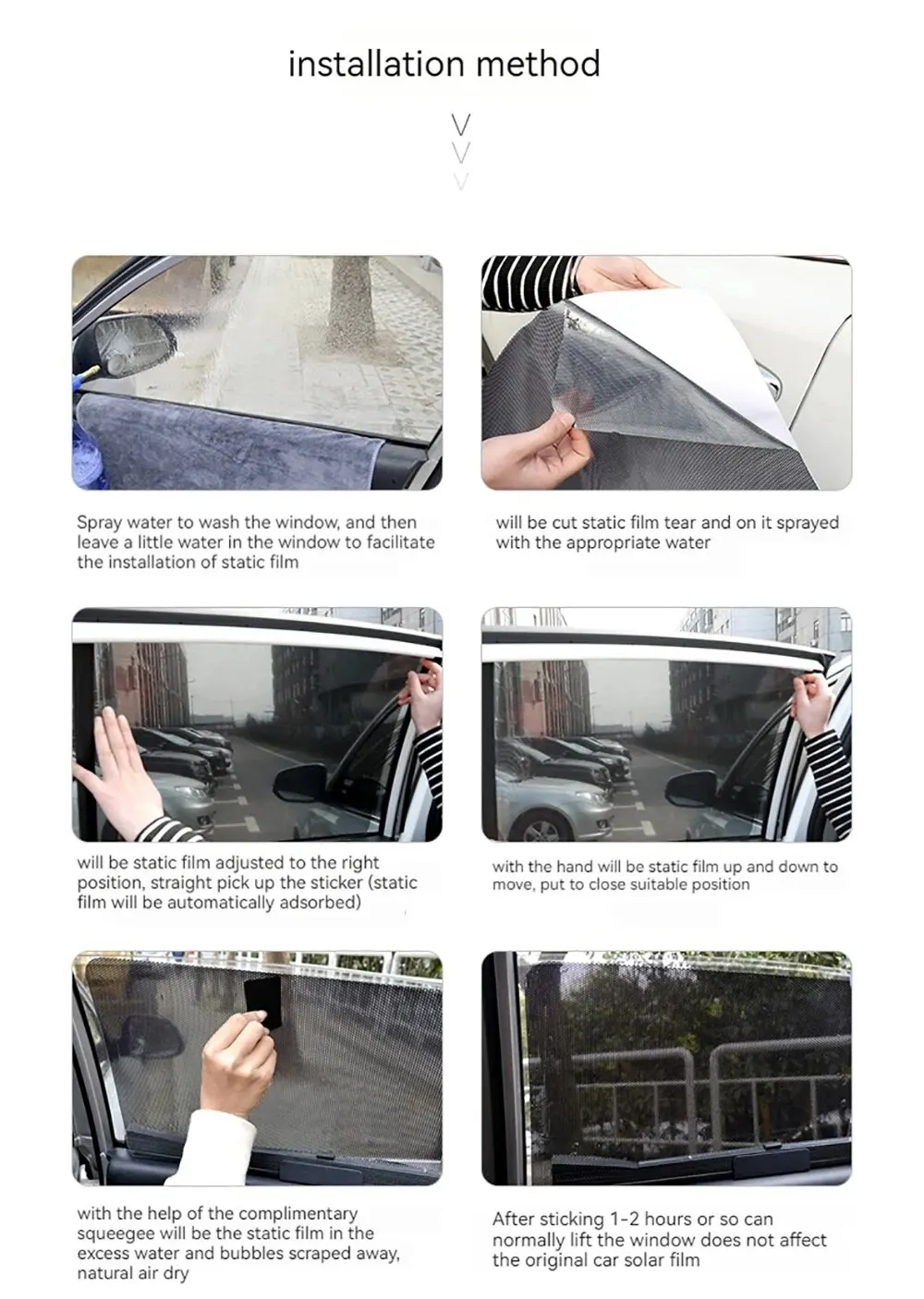 installation method

Spray water to wash the window, and then leave a little water in the window to facilitate the installation of static film

will be cut static film tear and on it sprayed with the appropriate water

will be static film adjusted to the right position, straight pick up the sticker (static film will be automatically adsorbed)

with the hand will be static film up and down to move, put to close suitable position

with the help of the complimentary squeegee will be the static film in the excess water and bubbles scraped away, natural air dry

After sticking 1-2 hours or so can normally lift the window does not affect the original car solar film