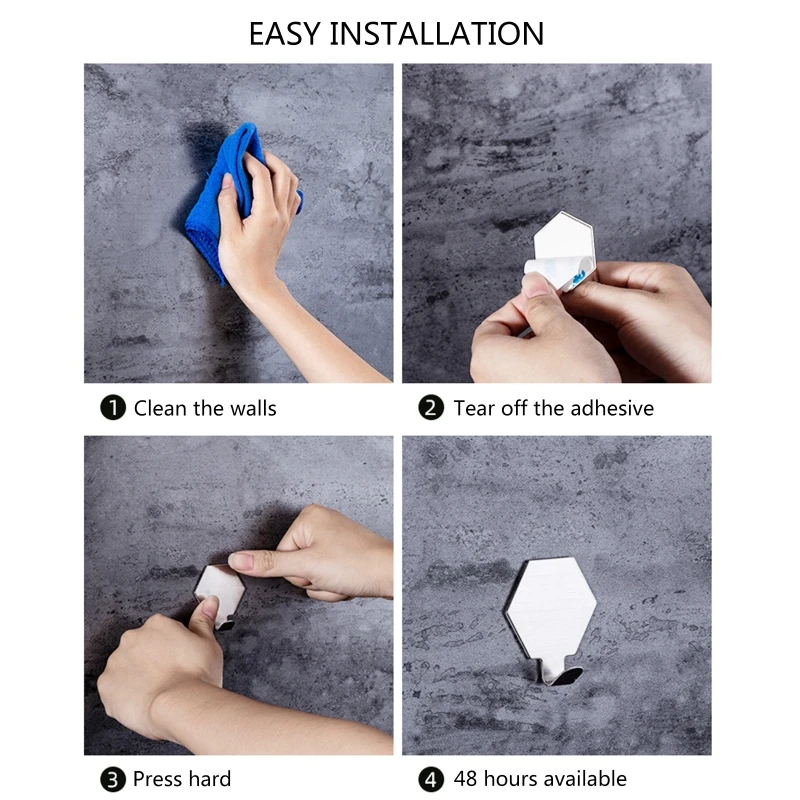 EASY INSTALLATION

1 Clean the walls

2 Tear off the adhesive

3 Press hard

4 48 hours available