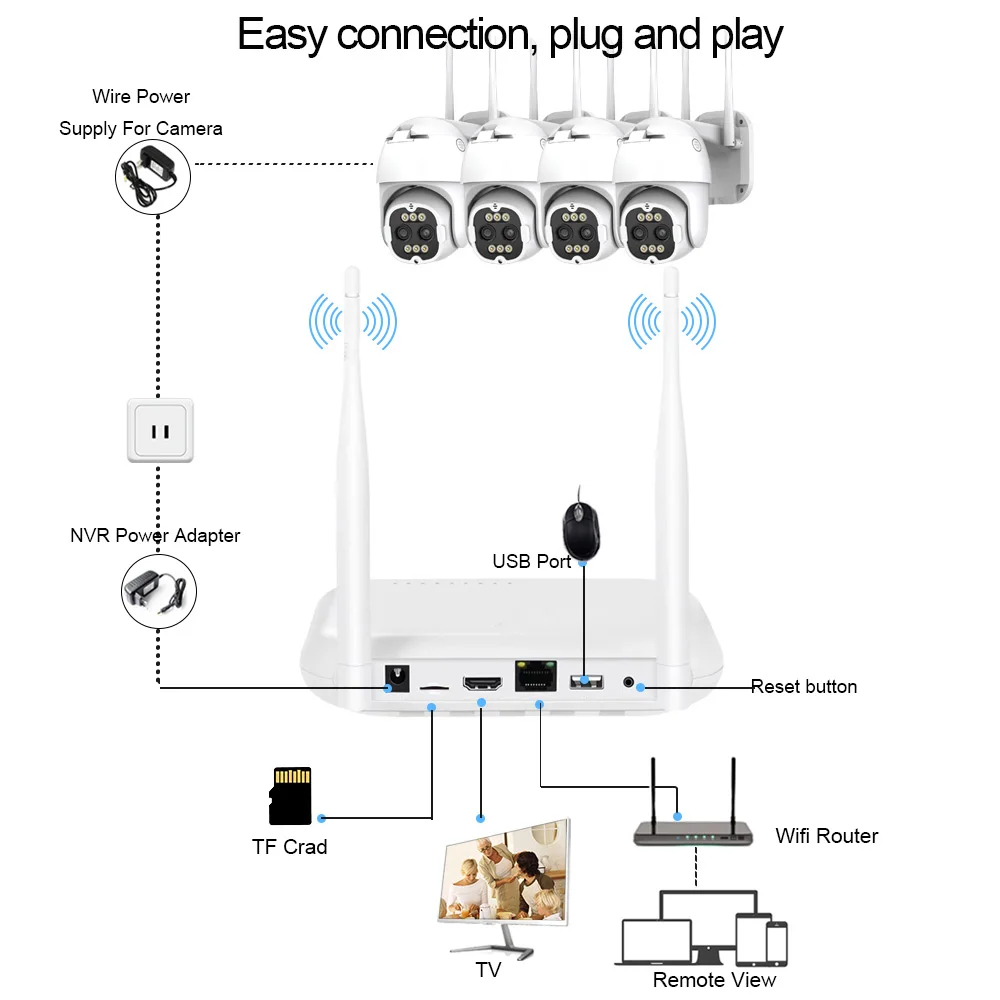 Easy connection, plug and play

Wire Power
Supply For Camera

NVR Power Adapter

USB Port

Reset button

TF Crad

TV

Wifi Router

Remote View