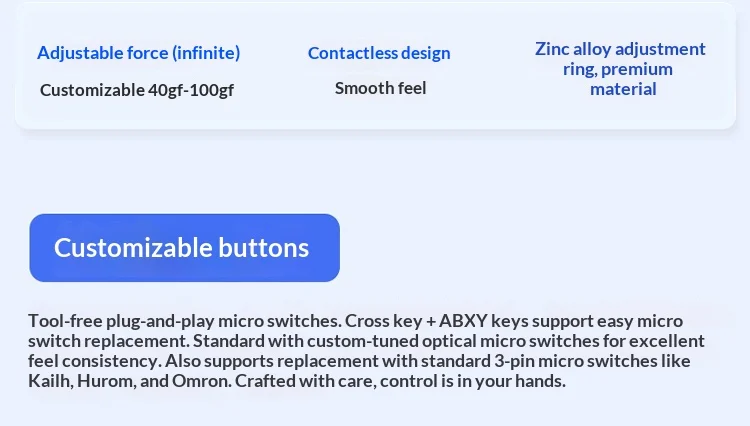 Adjustable force (infinite)

Customizable 40gf-100gf

Contactless design

Smooth feel

Zinc alloy adjustment ring, premium material

Customizable buttons

Tool-free plug-and-play micro switches. Cross key + ABXY keys support easy micro switch replacement. Standard with custom-tuned optical micro switches for excellent feel consistency. Also supports replacement with standard 3-pin micro switches like Kailh, Hurom, and Omron. Crafted with care, control is in your hands.